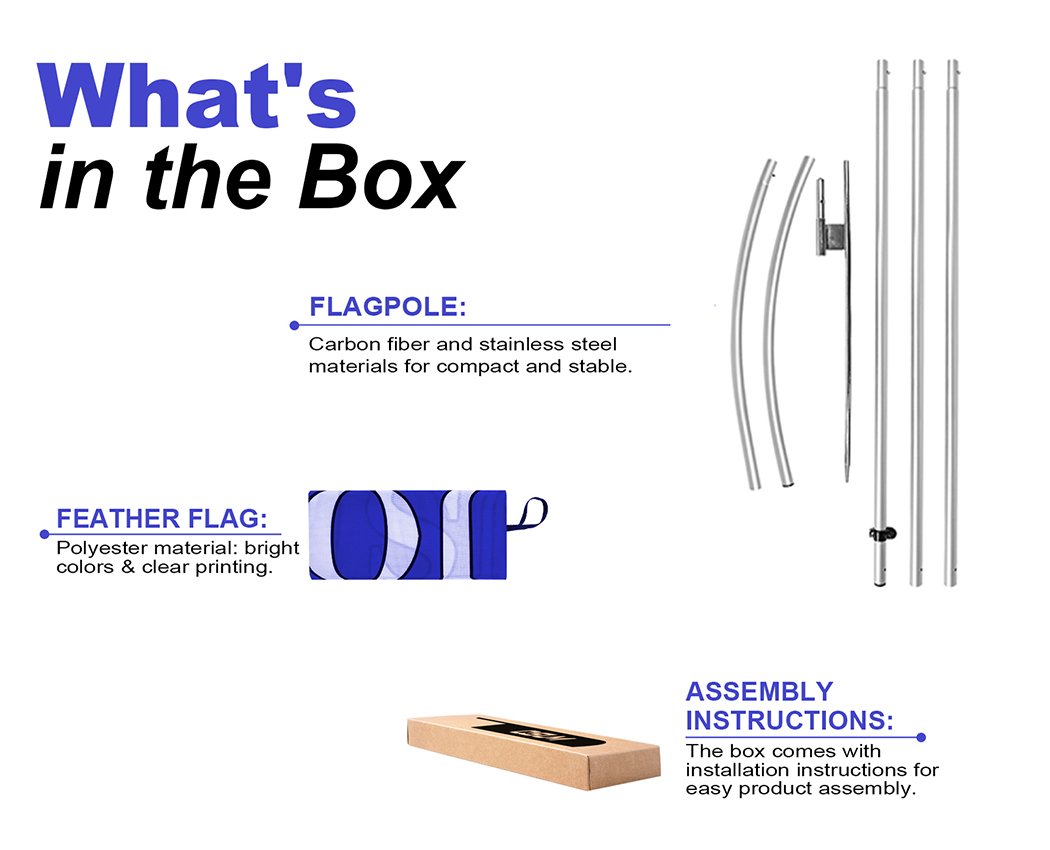 What's
in the Box

FLAGPOLE:
Carbon fiber and stainless steel materials for compact and stable.

FEATHER FLAG:
Polyester material: bright colors & clear printing.

ASSEMBLY INSTRUCTIONS:
The box comes with installation instructions for easy product assembly.