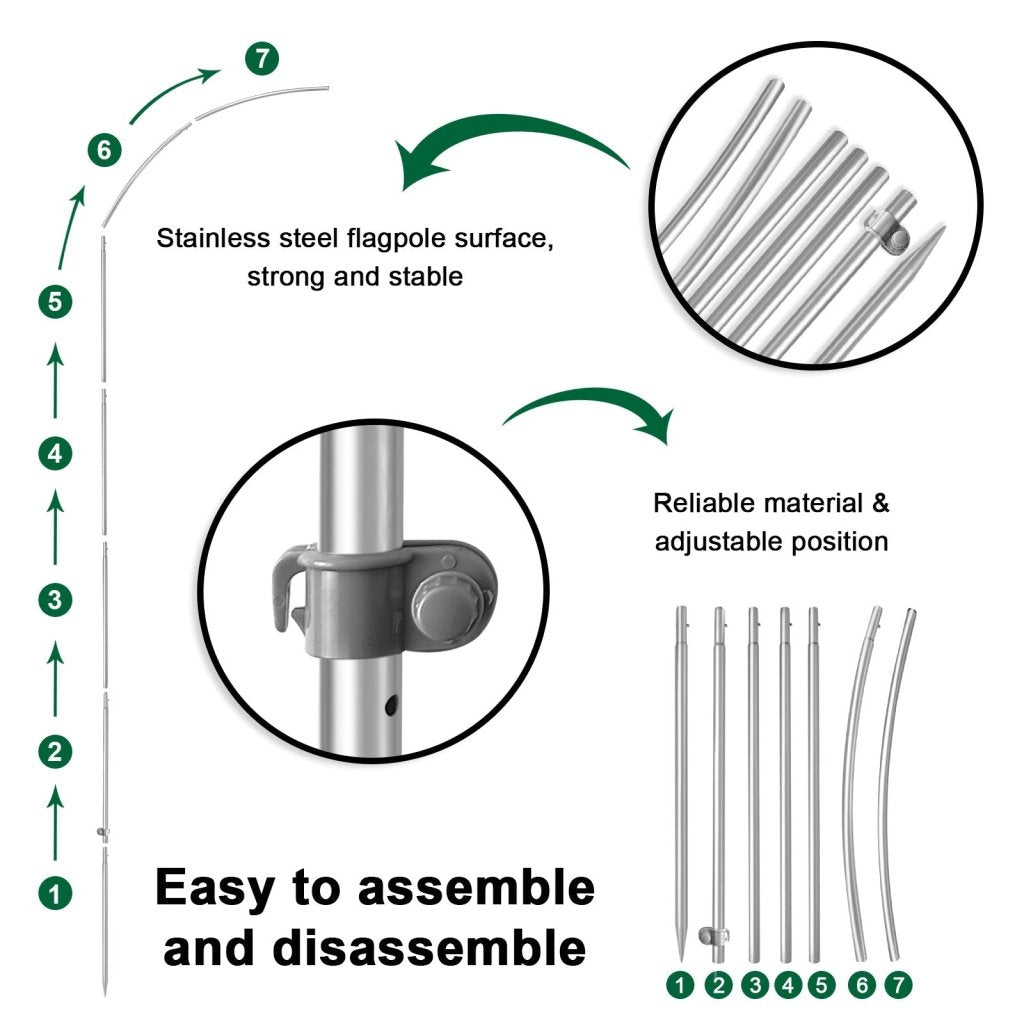 7
6
5
4
3
2
1

Stainless steel flagpole surface, strong and stable

Reliable material & adjustable position

Easy to assemble and disassemble

1 2 3 4 5 6 7