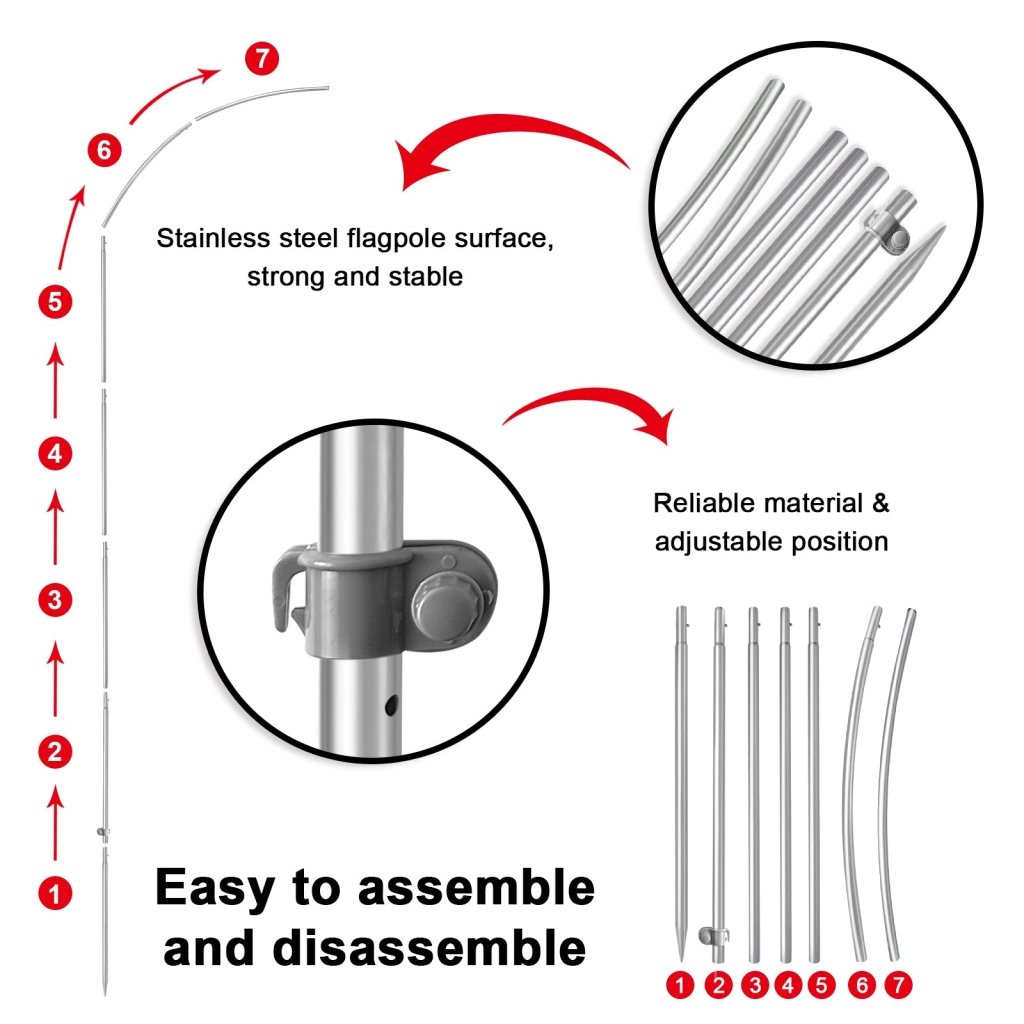 7
6
5
4
3
2
1

Stainless steel flagpole surface, strong and stable

Reliable material & adjustable position

Easy to assemble and disassemble

1 2 3 4 5 6 7