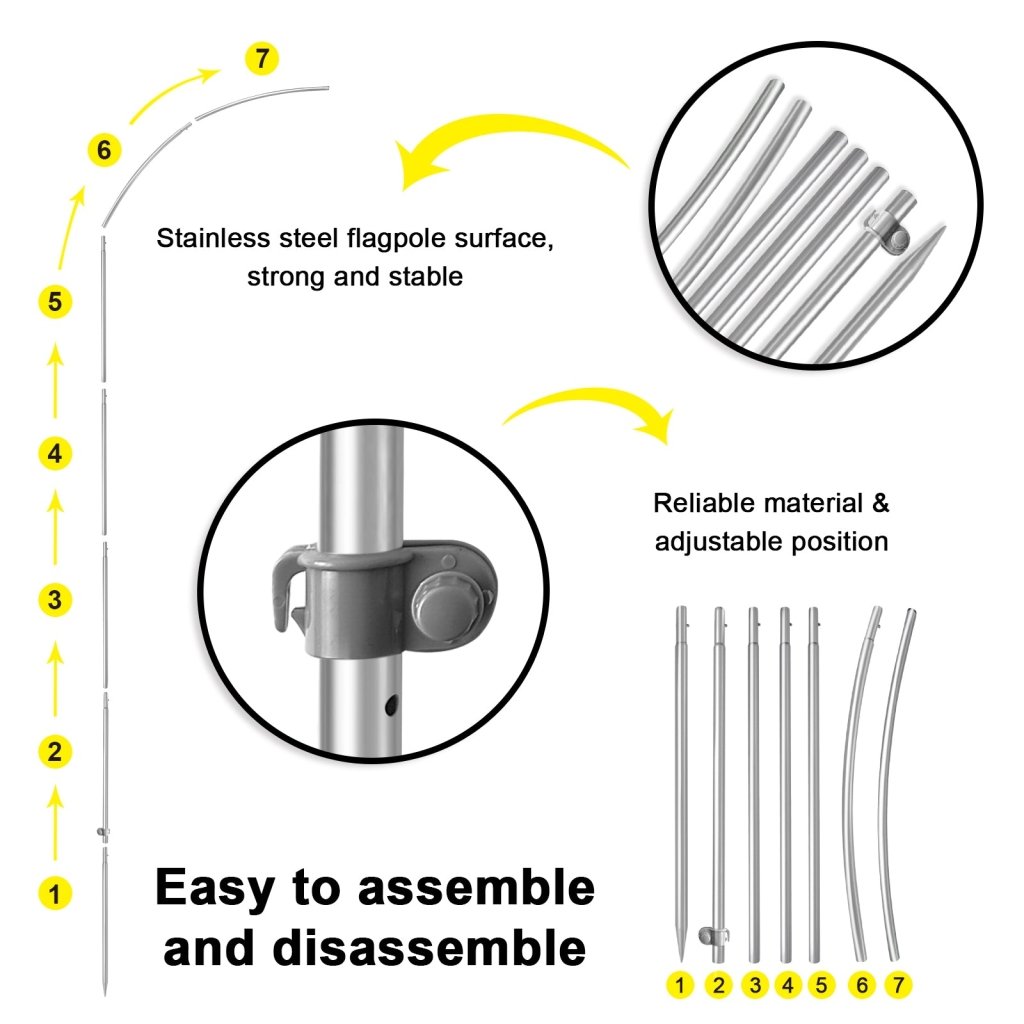 7

6

5

4

3

2

1

Stainless steel flagpole surface, strong and stable

Reliable material & adjustable position

Easy to assemble and disassemble

1 2 3 4 5 6 7