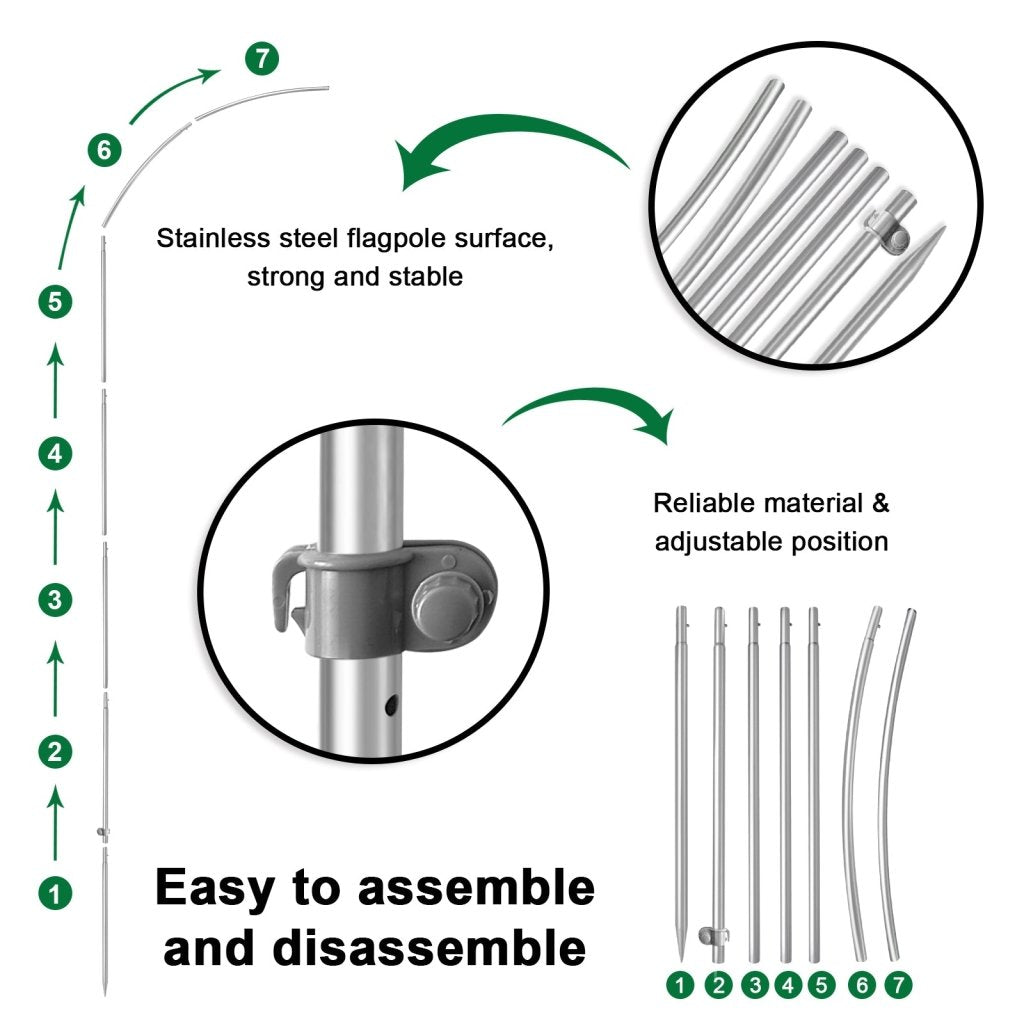 7

6

5

4

3

2

1

Stainless steel flagpole surface, strong and stable

Reliable material & adjustable position

Easy to assemble and disassemble

1 2 3 4 5 6 7