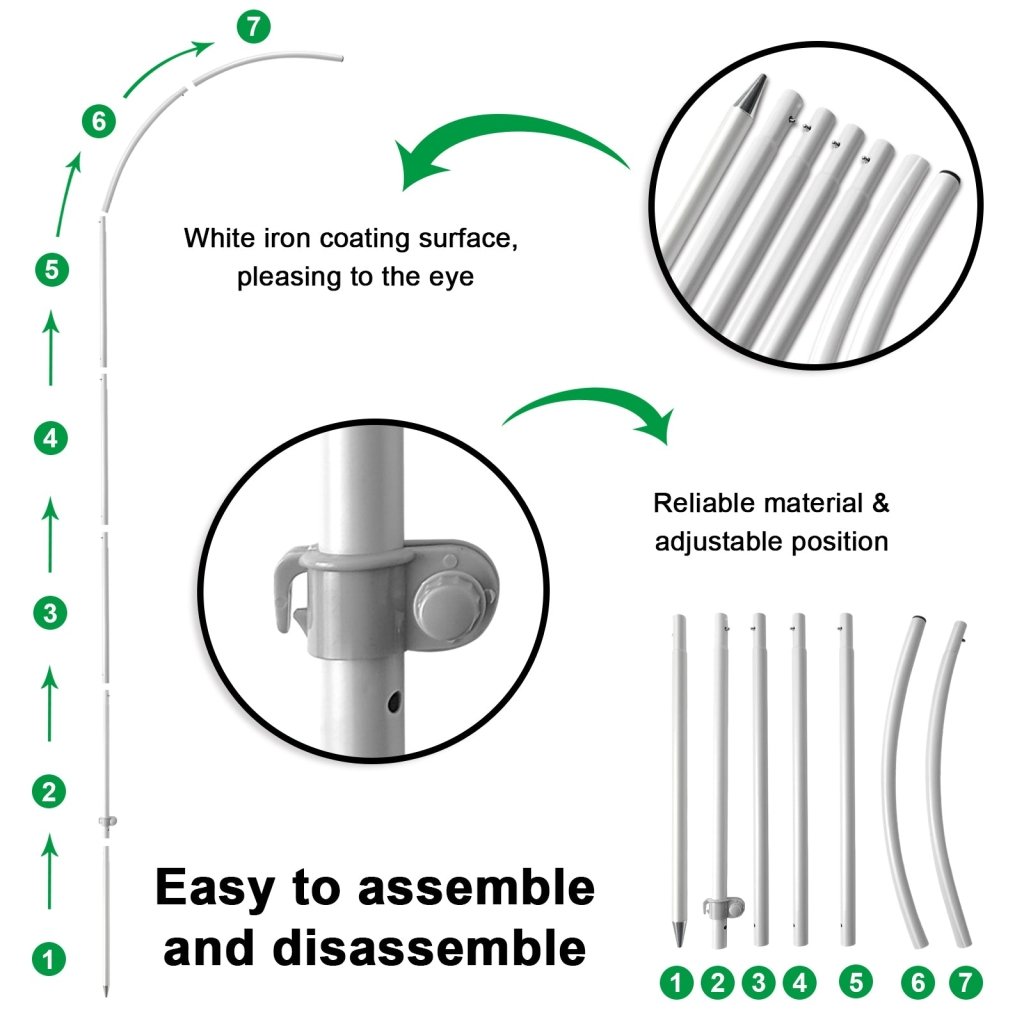 7
6
5
4
3
2
1

White iron coating surface, pleasing to the eye

Reliable material & adjustable position

Easy to assemble and disassemble

1 2 3 4 5 6 7