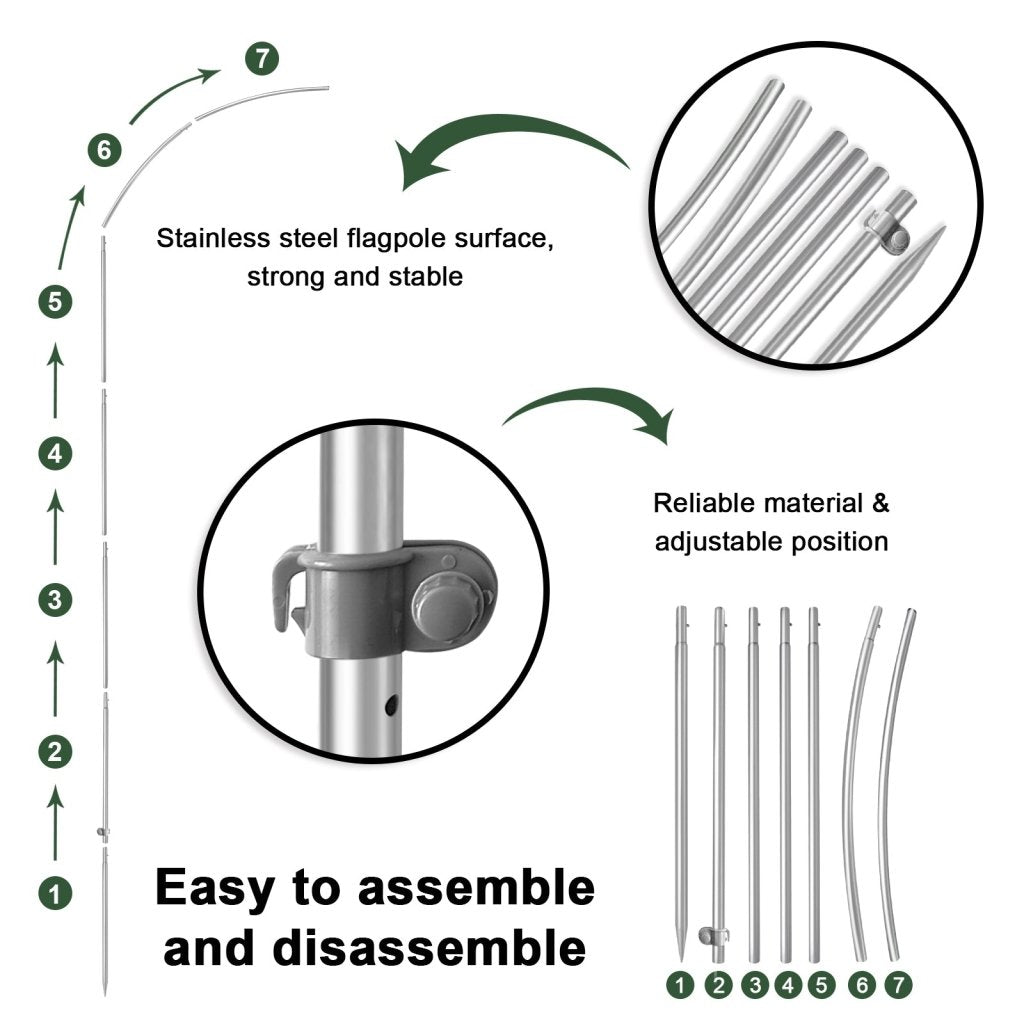 7
6
5
4
3
2
1

Stainless steel flagpole surface, strong and stable

Reliable material & adjustable position

Easy to assemble and disassemble

1 2 3 4 5 6 7