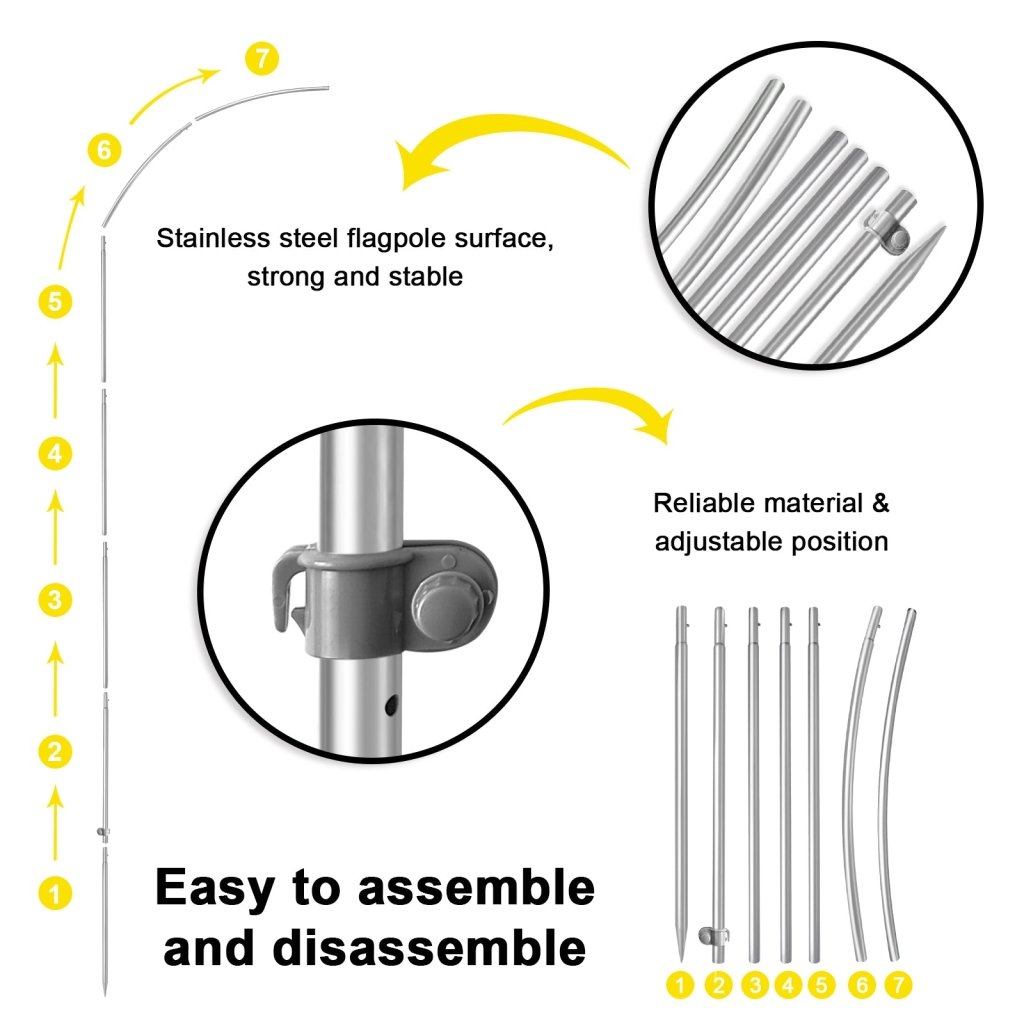 7
6
5
4
3
2
1

Stainless steel flagpole surface, strong and stable

Reliable material & adjustable position

Easy to assemble and disassemble

1 2 3 4 5 6 7