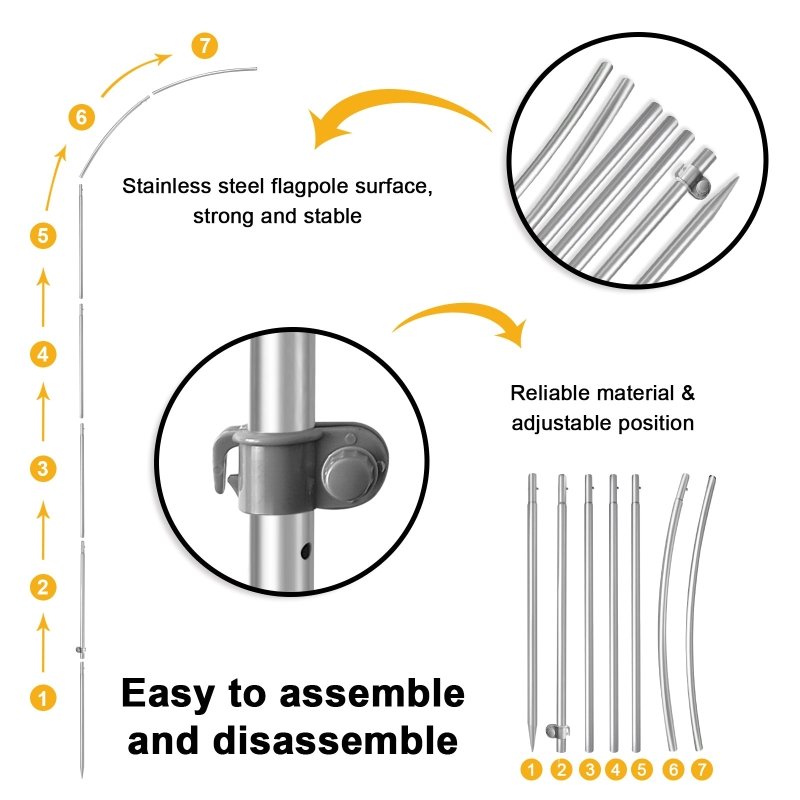 7
6
5
4
3
2
1

Stainless steel flagpole surface, strong and stable

Reliable material & adjustable position

Easy to assemble and disassemble

1 2 3 4 5 6 7