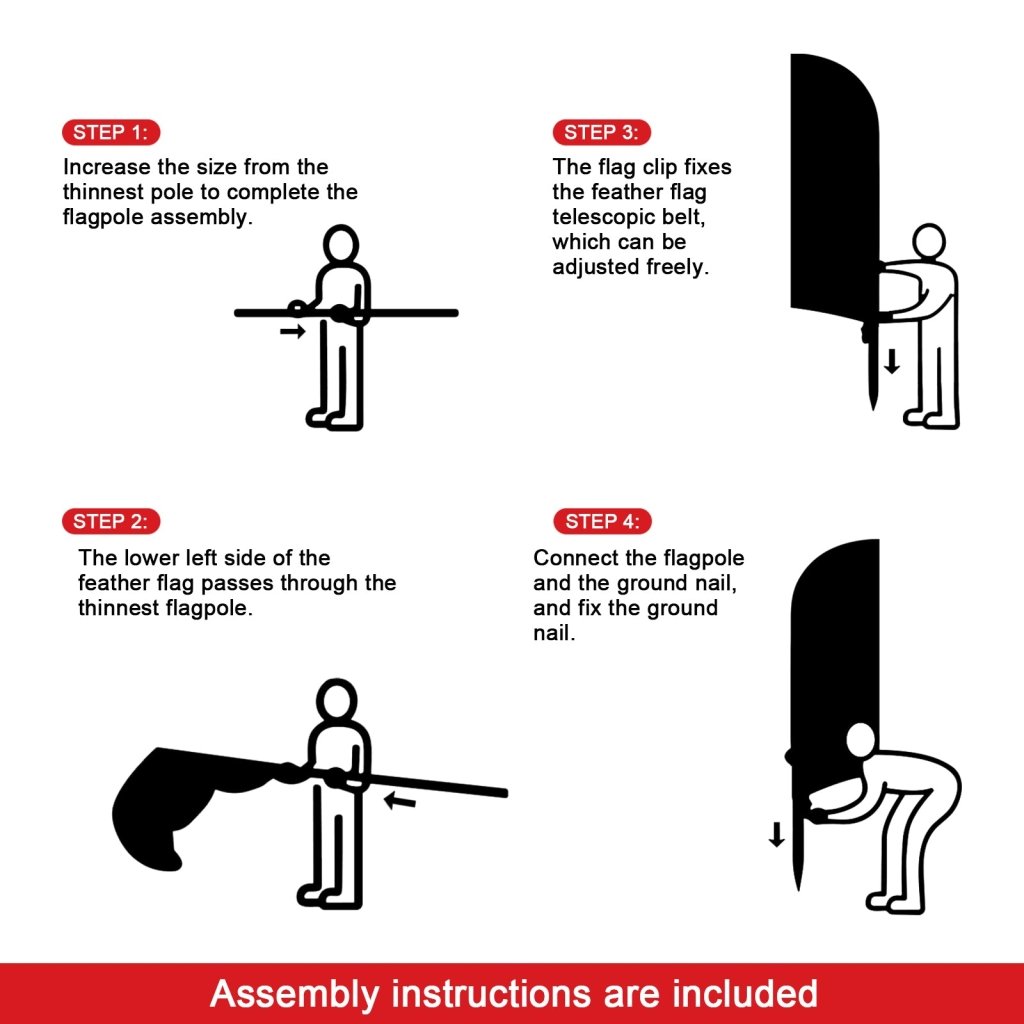 STEP 1:
Increase the size from the thinnest pole to complete the flagpole assembly.

STEP 2:
The lower left side of the feather flag passes through the thinnest flagpole.

STEP 3:
The flag clip fixes the feather flag telescopic belt, which can be adjusted freely.

STEP 4:
Connect the flagpole and the ground nail, and fix the ground nail.

Assembly instructions are included