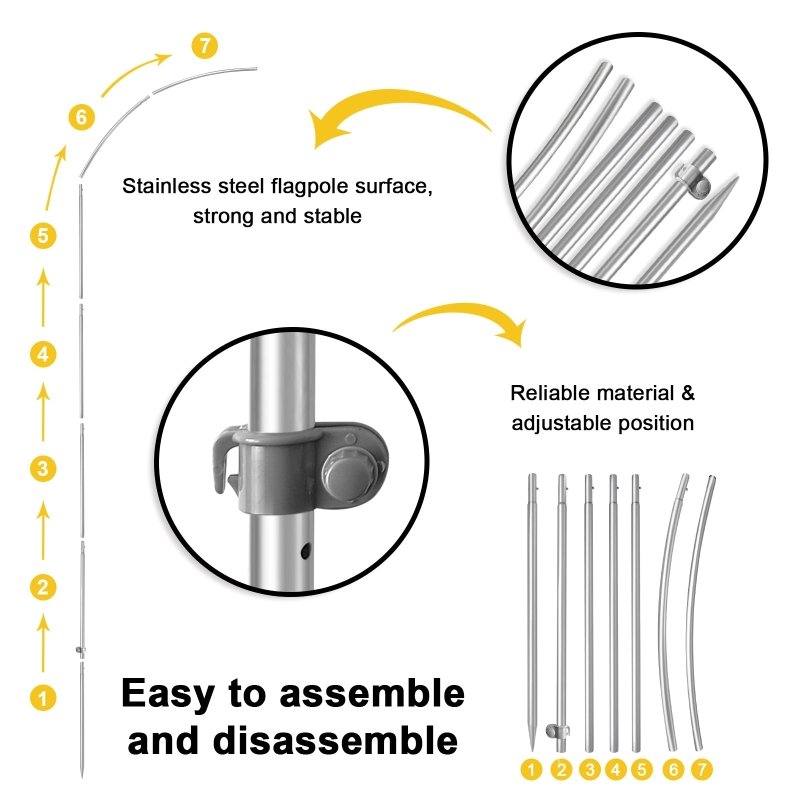 7
6
5
4
3
2
1

Stainless steel flagpole surface, strong and stable

Reliable material & adjustable position

Easy to assemble and disassemble

1 2 3 4 5 6 7