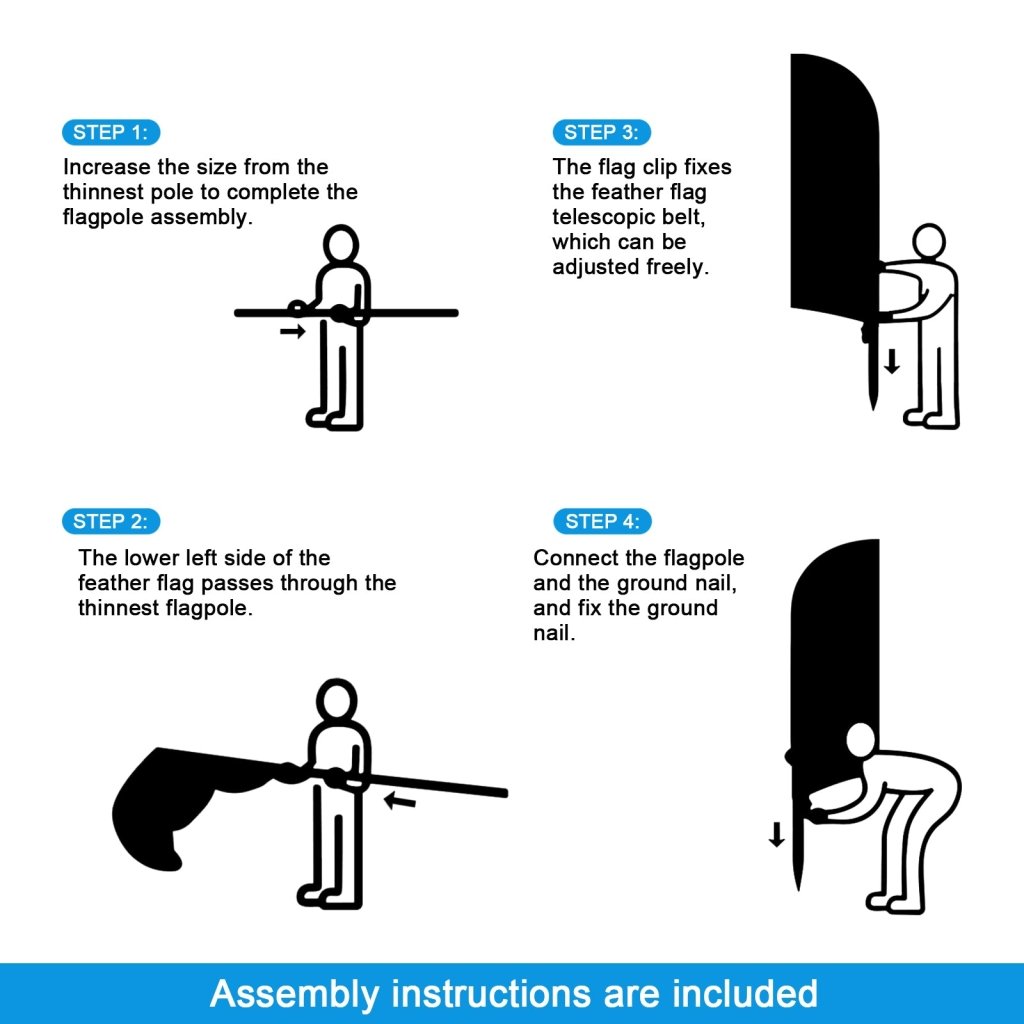 STEP 1:
Increase the size from the thinnest pole to complete the flagpole assembly.

STEP 2:
The lower left side of the feather flag passes through the thinnest flagpole.

STEP 3:
The flag clip fixes the feather flag telescopic belt, which can be adjusted freely.

STEP 4:
Connect the flagpole and the ground nail, and fix the ground nail.

Assembly instructions are included