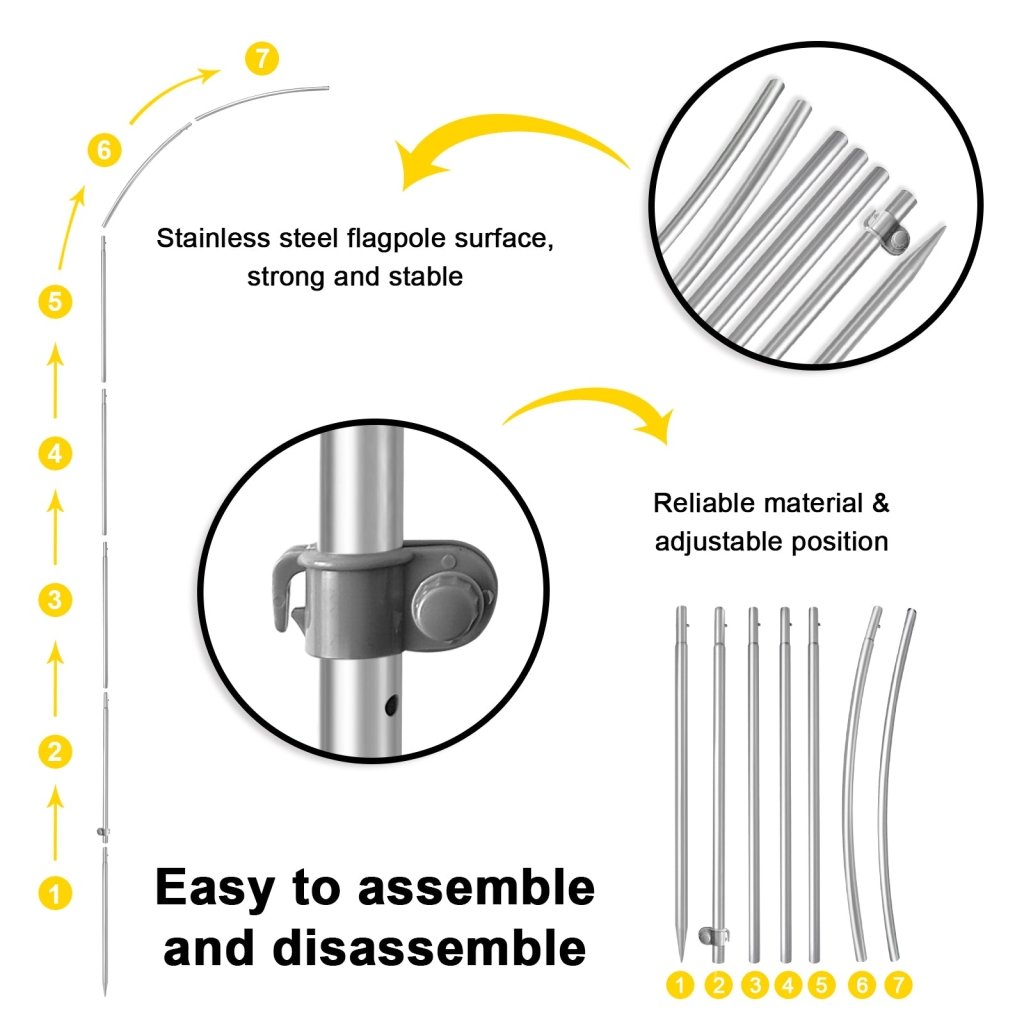 7
6
5
4
3
2
1

Stainless steel flagpole surface, strong and stable

Reliable material & adjustable position

Easy to assemble and disassemble

1 2 3 4 5 6 7