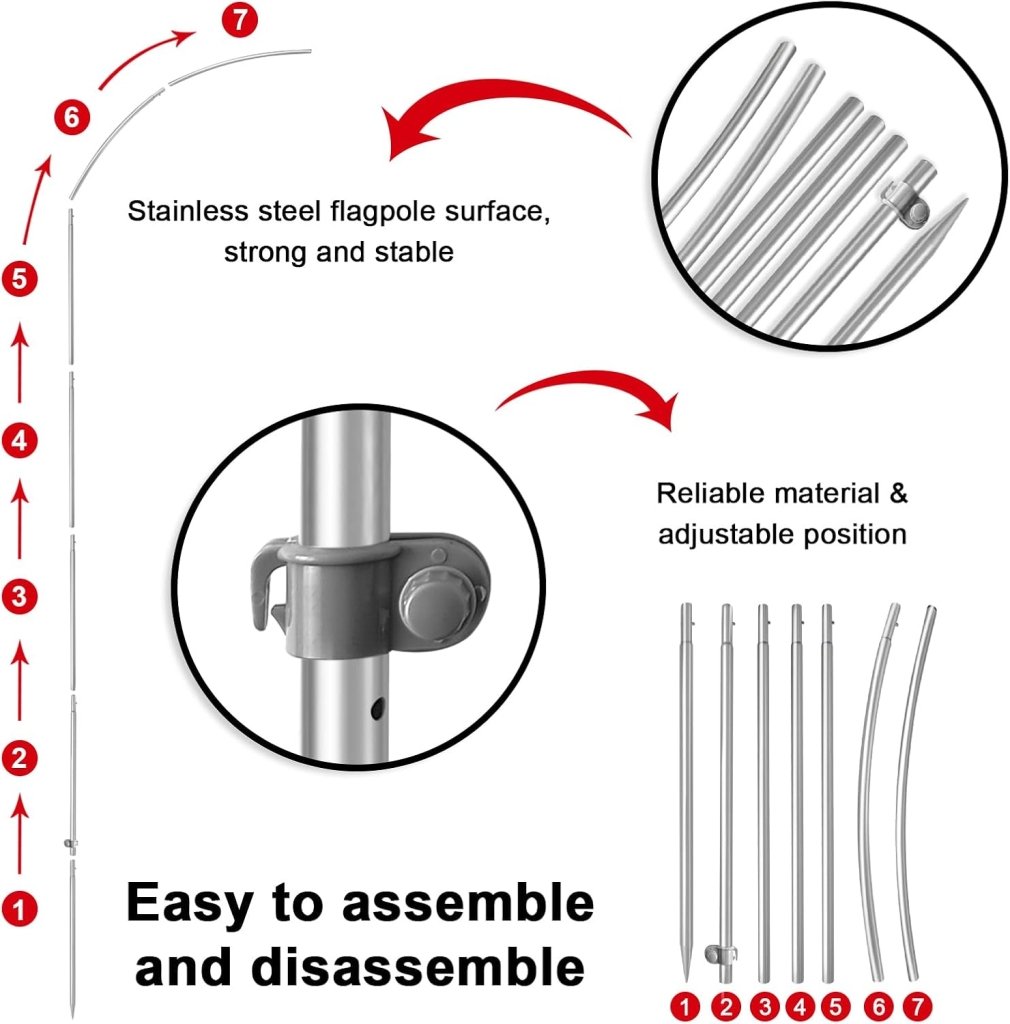 7
6
5
4
3
2
1

Stainless steel flagpole surface, strong and stable

Reliable material & adjustable position

Easy to assemble and disassemble

1 2 3 4 5 6 7