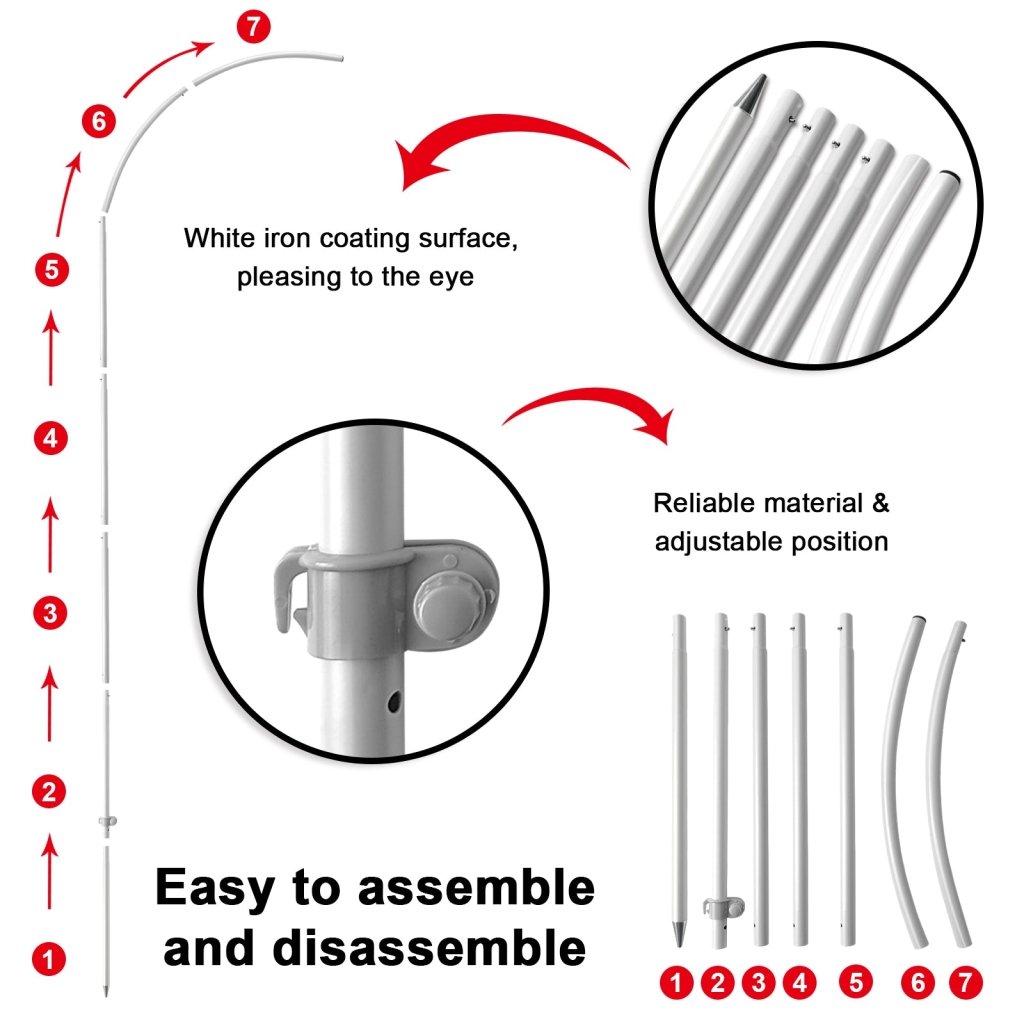 7

6

5

4

3

2

1

White iron coating surface, pleasing to the eye

Reliable material & adjustable position

Easy to assemble and disassemble

1 2 3 4 5 6 7