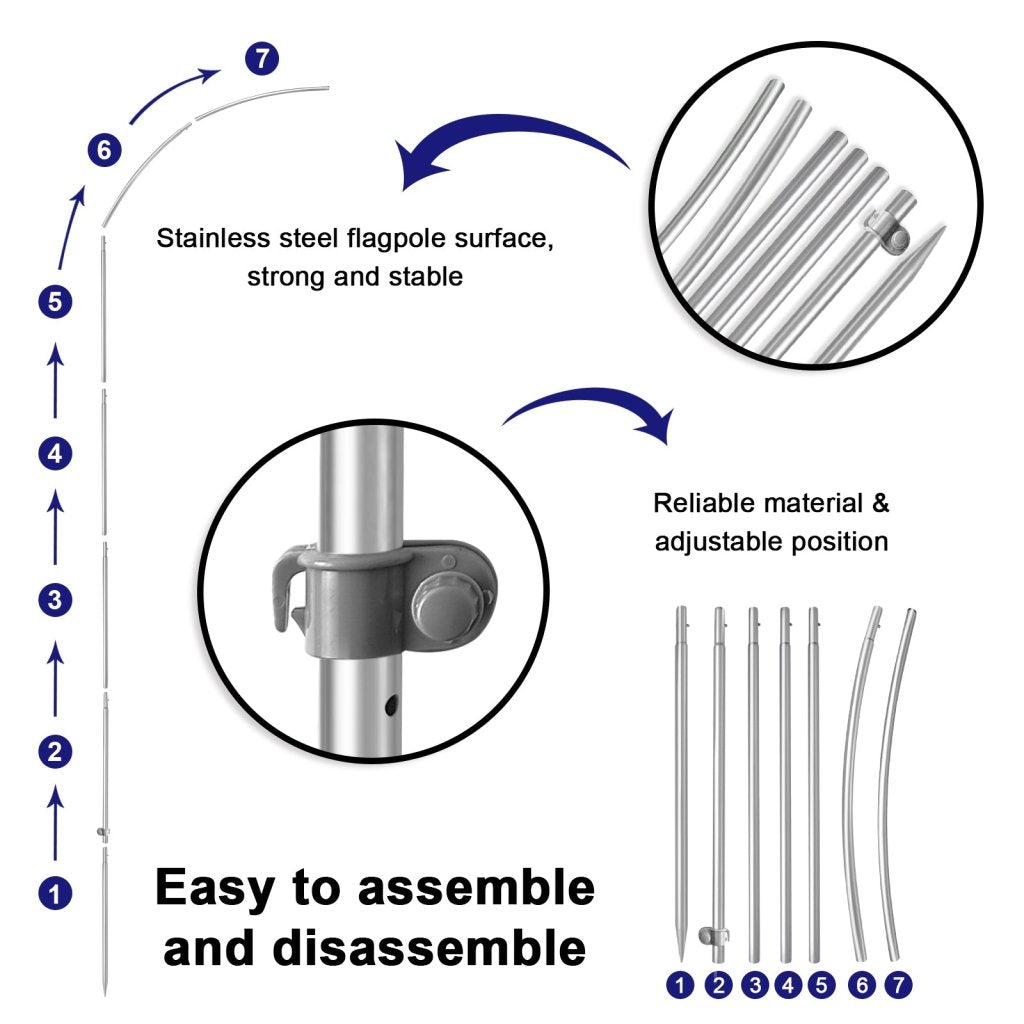 7
6
5
4
3
2
1

Stainless steel flagpole surface, strong and stable

Reliable material & adjustable position

Easy to assemble and disassemble

1 2 3 4 5 6 7