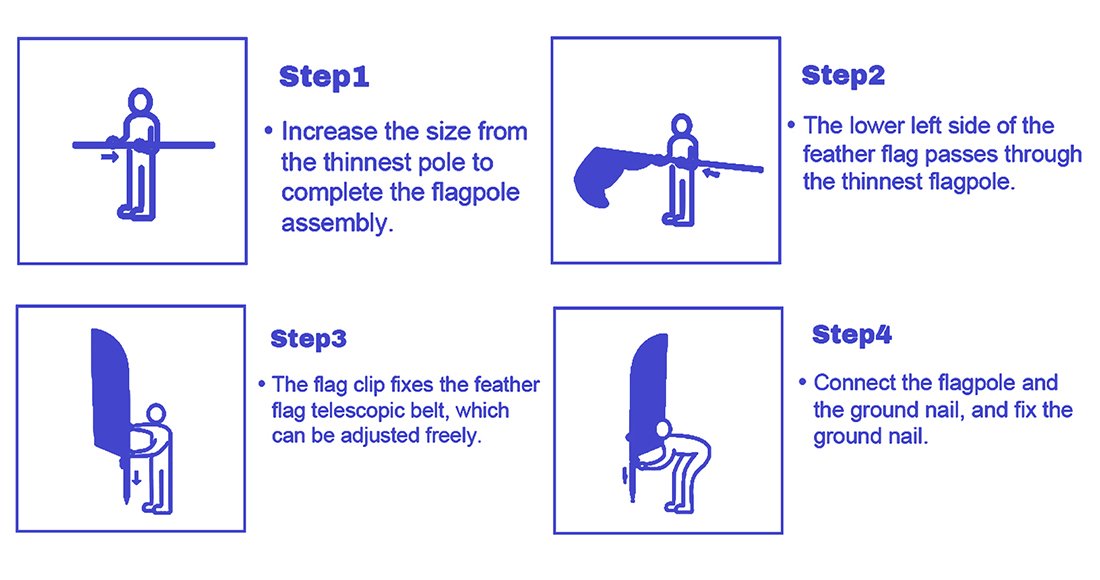 Step1

• Increase the size from the thinnest pole to complete the flagpole assembly.

Step2

• The lower left side of the feather flag passes through the thinnest flagpole.

Step3

• The flag clip fixes the feather flag telescopic belt, which can be adjusted freely.

Step4

• Connect the flagpole and the ground nail, and fix the ground nail.