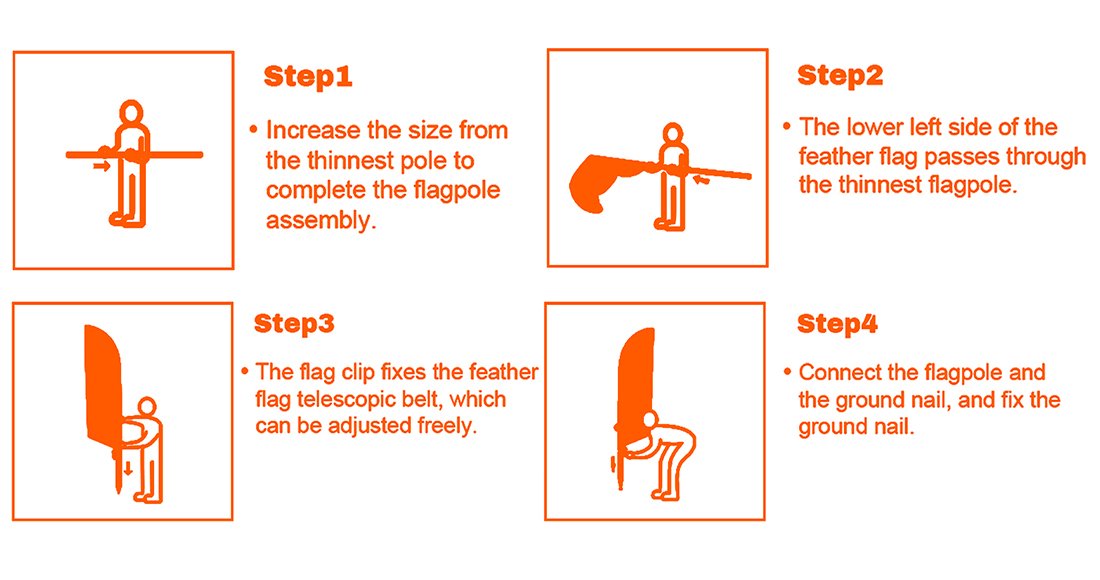 Step1

• Increase the size from the thinnest pole to complete the flagpole assembly.

Step2

• The lower left side of the feather flag passes through the thinnest flagpole.

Step3

• The flag clip fixes the feather flag telescopic belt, which can be adjusted freely.

Step4

• Connect the flagpole and the ground nail, and fix the ground nail.