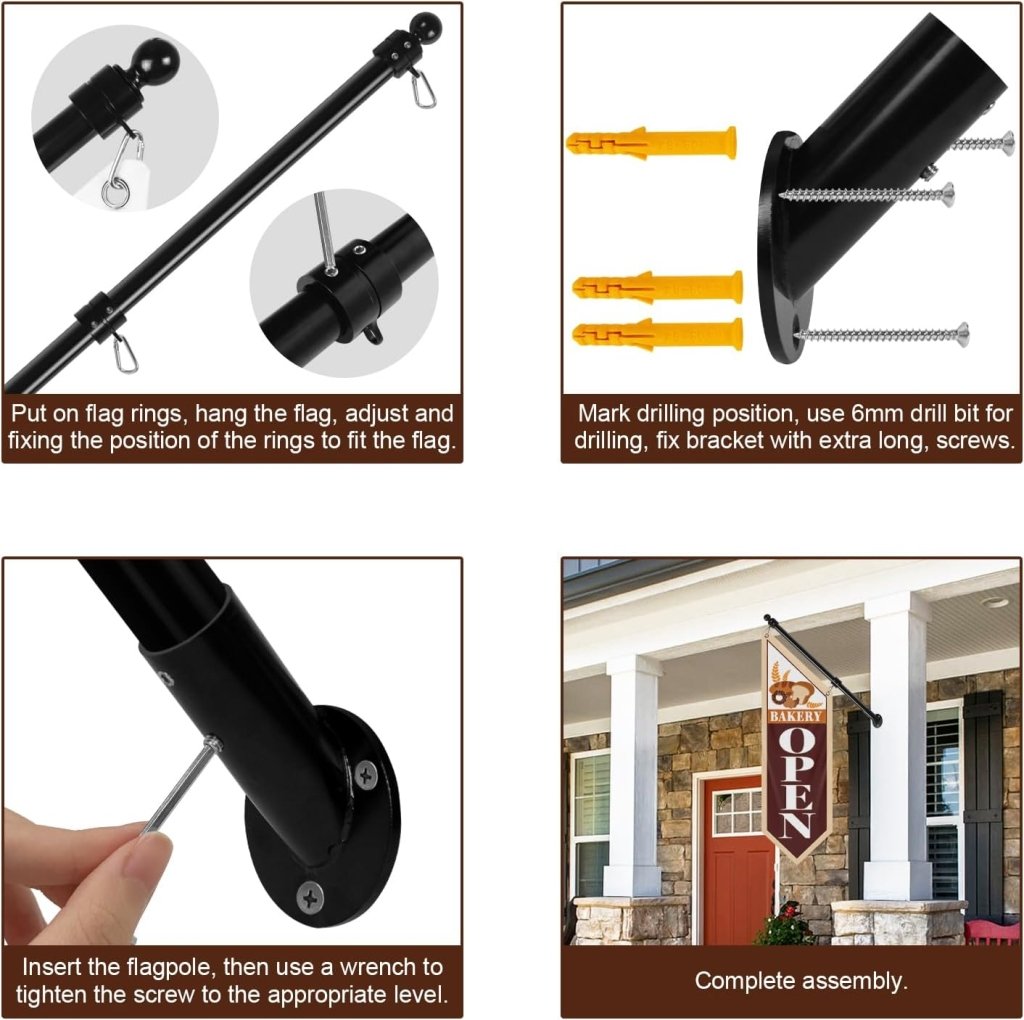 Put on flag rings, hang the flag, adjust and fixing the position of the rings to fit the flag.

Mark drilling position, use 6mm drill bit for drilling, fix bracket with extra long, screws.

Insert the flagpole, then use a wrench to tighten the screw to the appropriate level.

BAKERY
OPEN

Complete assembly.