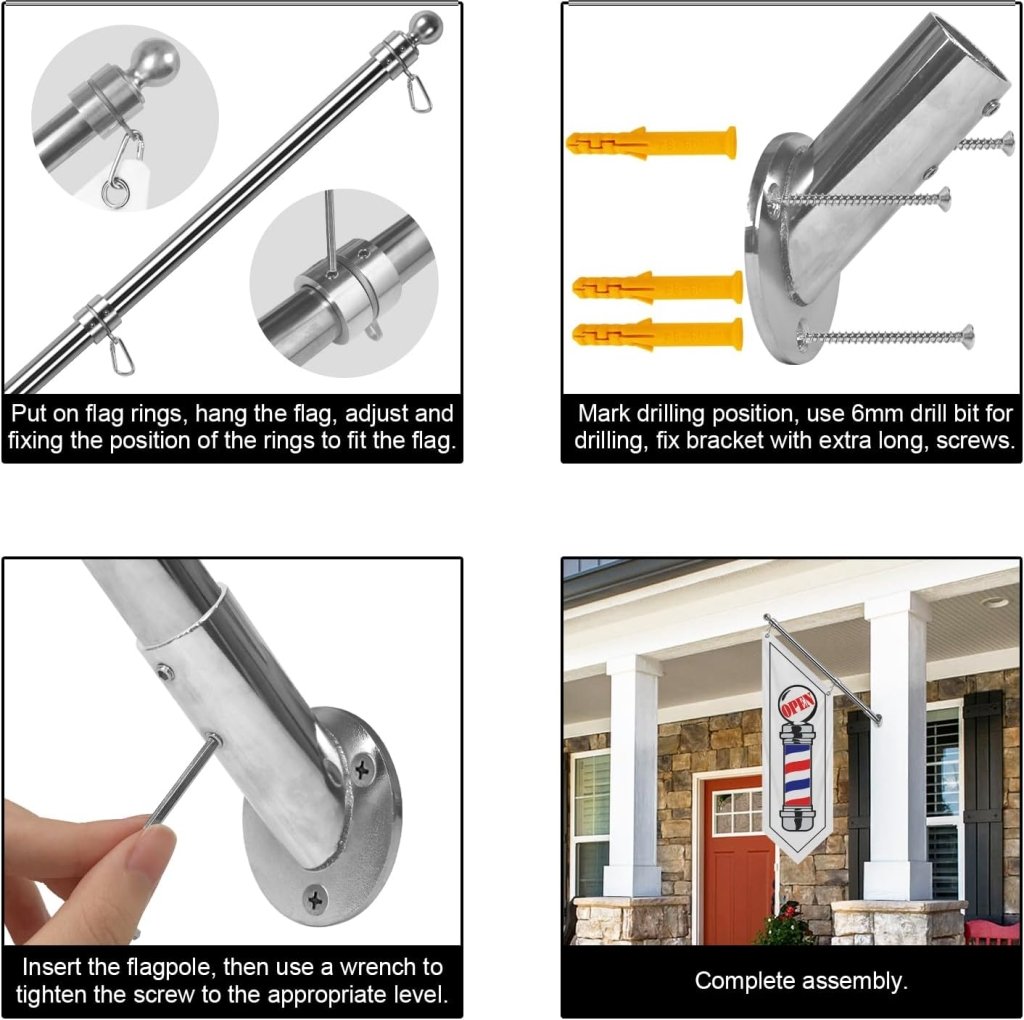 Put on flag rings, hang the flag, adjust and fixing the position of the rings to fit the flag.

Mark drilling position, use 6mm drill bit for drilling, fix bracket with extra long, screws.

Insert the flagpole, then use a wrench to tighten the screw to the appropriate level.

OPEN

Complete assembly.