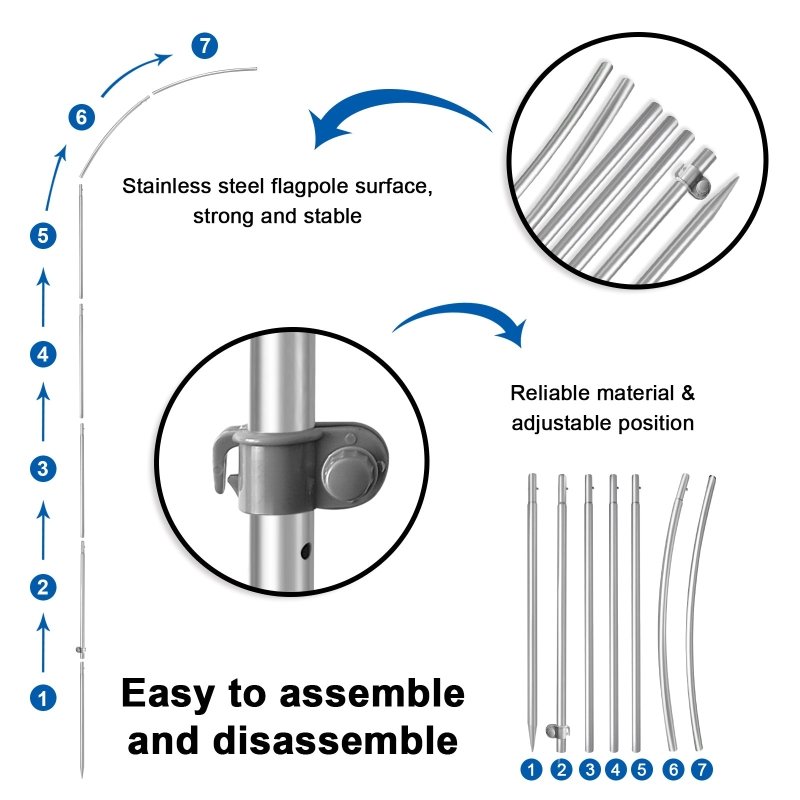 7
6
5
4
3
2
1

Stainless steel flagpole surface, strong and stable

Reliable material & adjustable position

Easy to assemble and disassemble

1 2 3 4 5 6 7