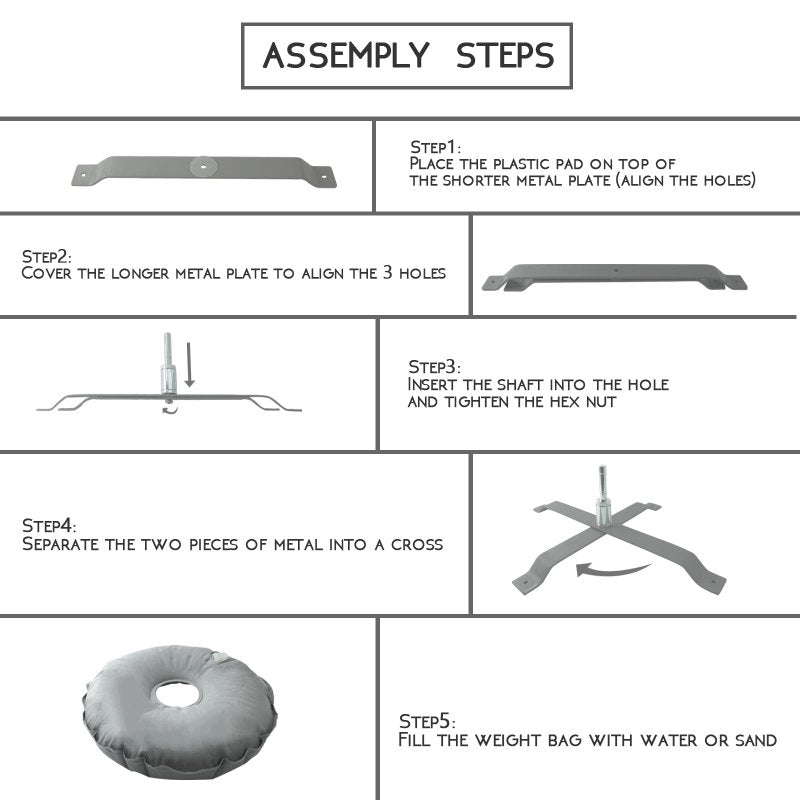 ASSEMPLY STEPS

STEP1:
PLACE THE PLASTIC PAD ON TOP OF THE SHORTER METAL PLATE (ALIGN THE HOLES)

STEP2:
COVER THE LONGER METAL PLATE TO ALIGN THE 3 HOLES

STEP3:
INSERT THE SHAFT INTO THE HOLE AND TIGHTEN THE HEX NUT

STEP4:
SEPARATE THE TWO PIECES OF METAL INTO A CROSS

STEP5:
FILL THE WEIGHT BAG WITH WATER OR SAND