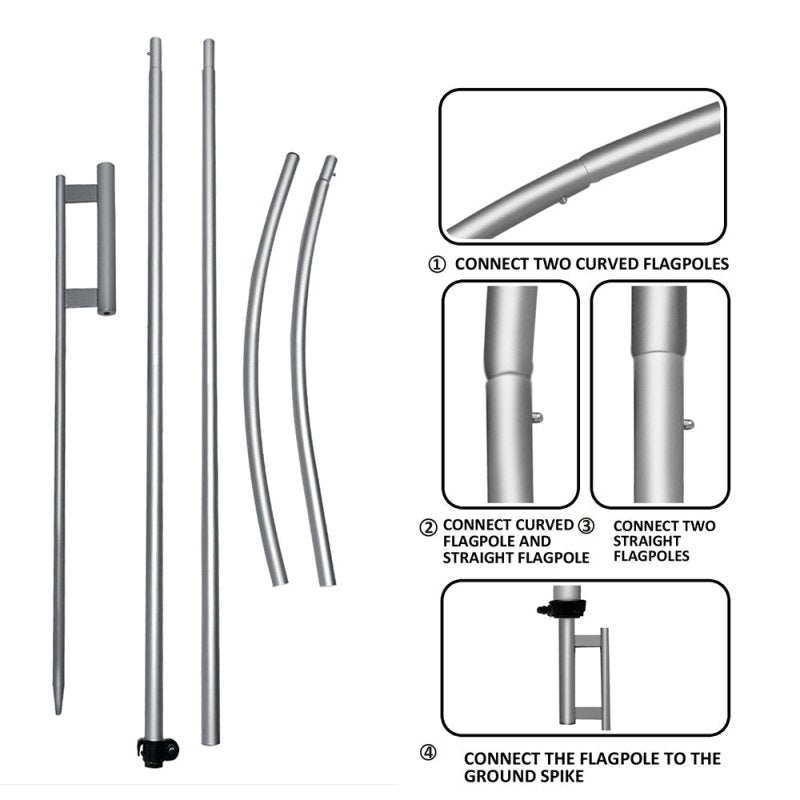 ① CONNECT TWO CURVED FLAGPOLES

② CONNECT CURVED FLAGPOLE AND STRAIGHT FLAGPOLE

③ CONNECT TWO STRAIGHT FLAGPOLES

④ CONNECT THE FLAGPOLE TO THE GROUND SPIKE