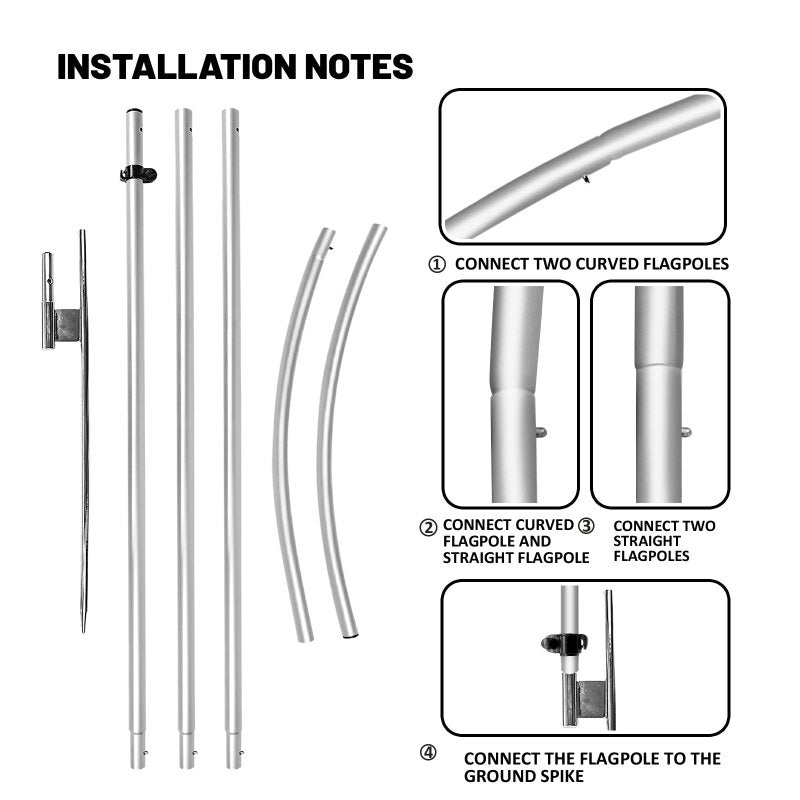 INSTALLATION NOTES

① CONNECT TWO CURVED FLAGPOLES

② CONNECT CURVED FLAGPOLE AND STRAIGHT FLAGPOLE

③ CONNECT TWO STRAIGHT FLAGPOLES

④ CONNECT THE FLAGPOLE TO THE GROUND SPIKE