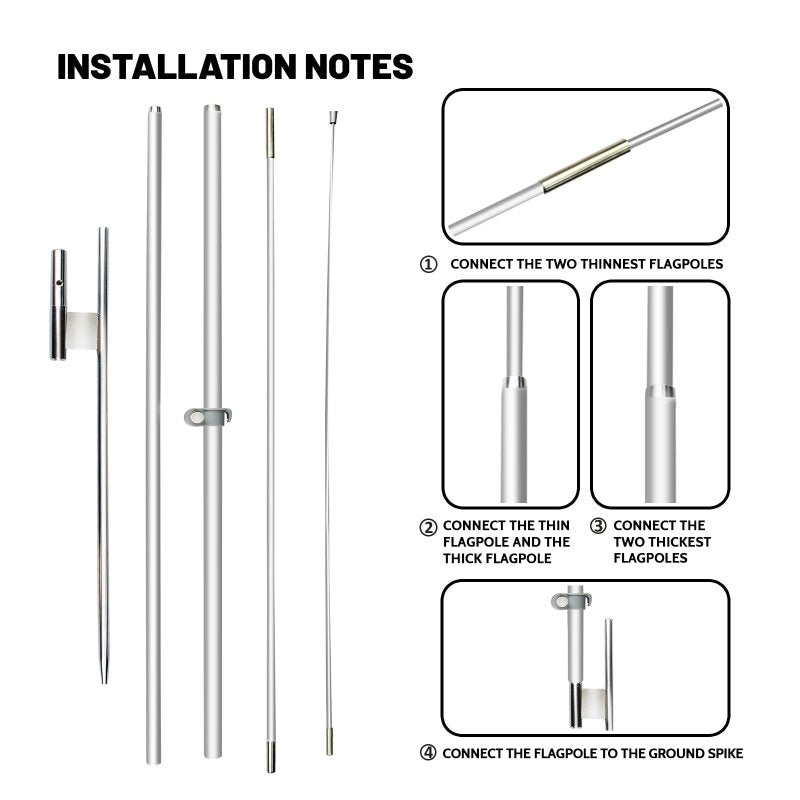 INSTALLATION NOTES

① CONNECT THE TWO THINNEST FLAGPOLES

② CONNECT THE THIN FLAGPOLE AND THE THICK FLAGPOLE

③ CONNECT THE TWO THICKEST FLAGPOLES

④ CONNECT THE FLAGPOLE TO THE GROUND SPIKE