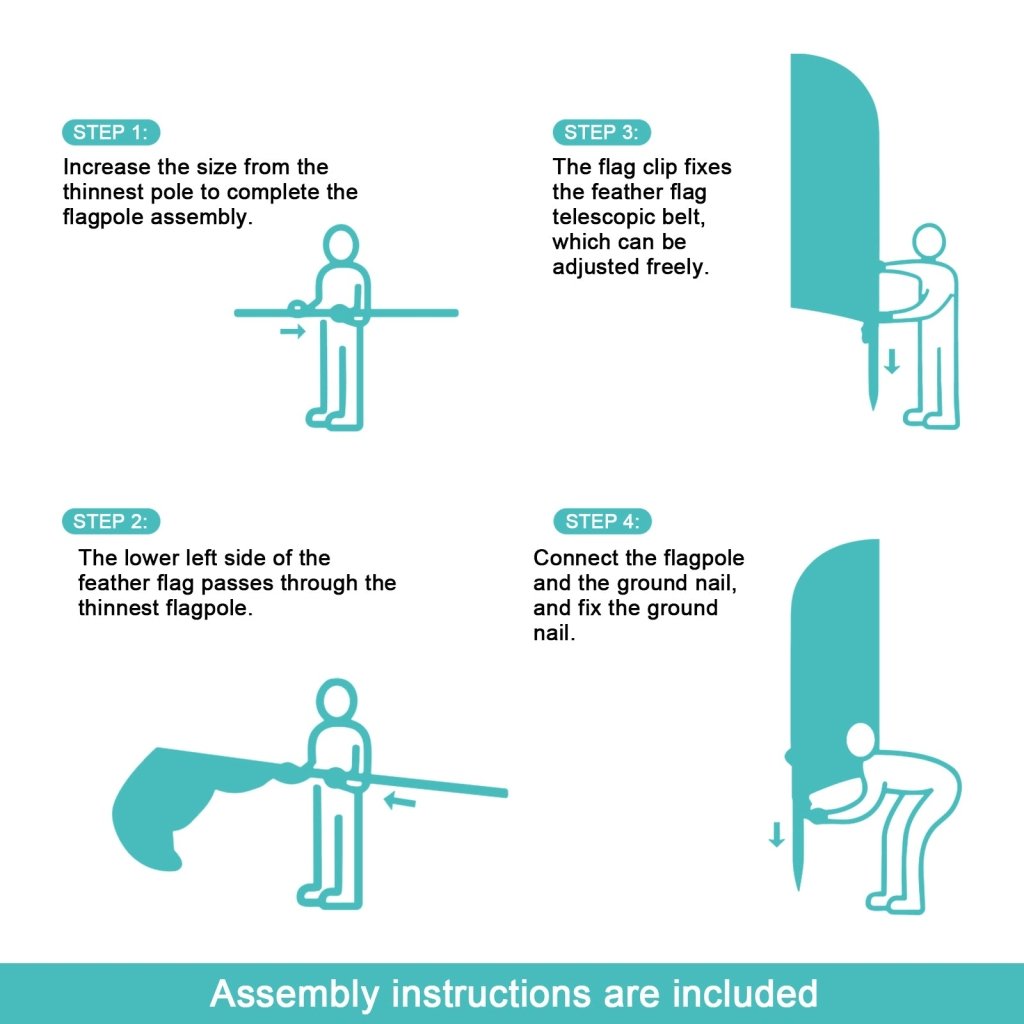 STEP 1:
Increase the size from the thinnest pole to complete the flagpole assembly.

STEP 2:
The lower left side of the feather flag passes through the thinnest flagpole.

STEP 3:
The flag clip fixes the feather flag telescopic belt, which can be adjusted freely.

STEP 4:
Connect the flagpole and the ground nail, and fix the ground nail.

Assembly instructions are included