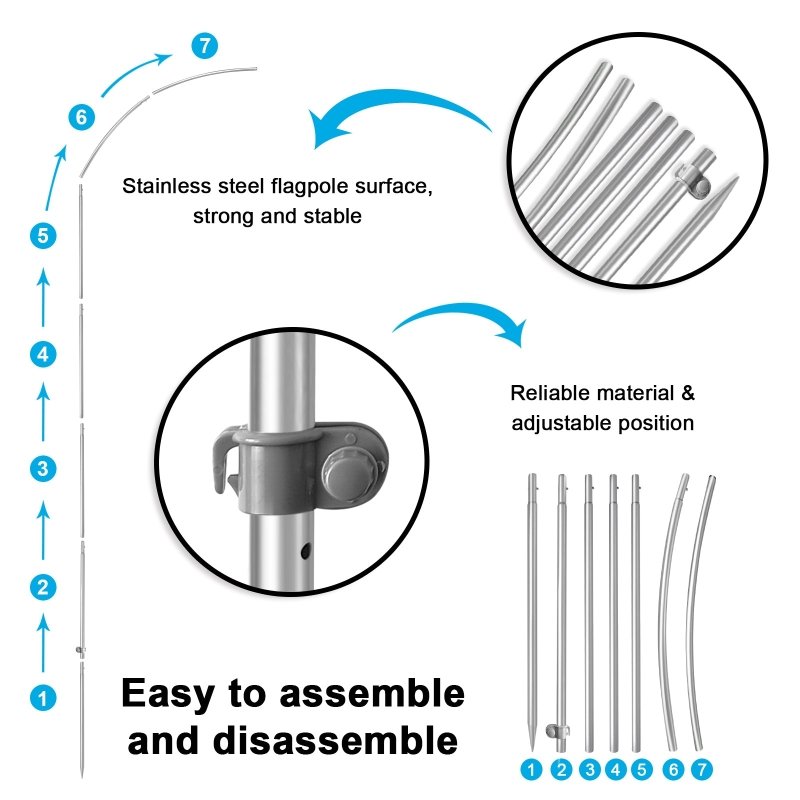 7
6
5
4
3
2
1

Stainless steel flagpole surface, strong and stable

Reliable material & adjustable position

Easy to assemble and disassemble

1 2 3 4 5 6 7