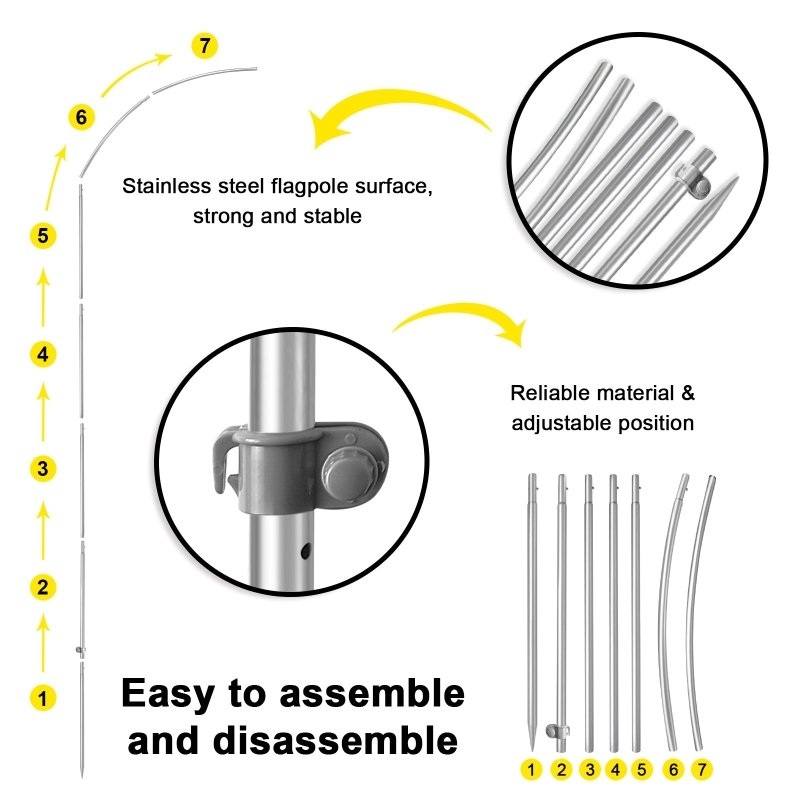 7

6

5

4

3

2

1

Stainless steel flagpole surface, strong and stable

Reliable material & adjustable position

Easy to assemble and disassemble

1 2 3 4 5 6 7