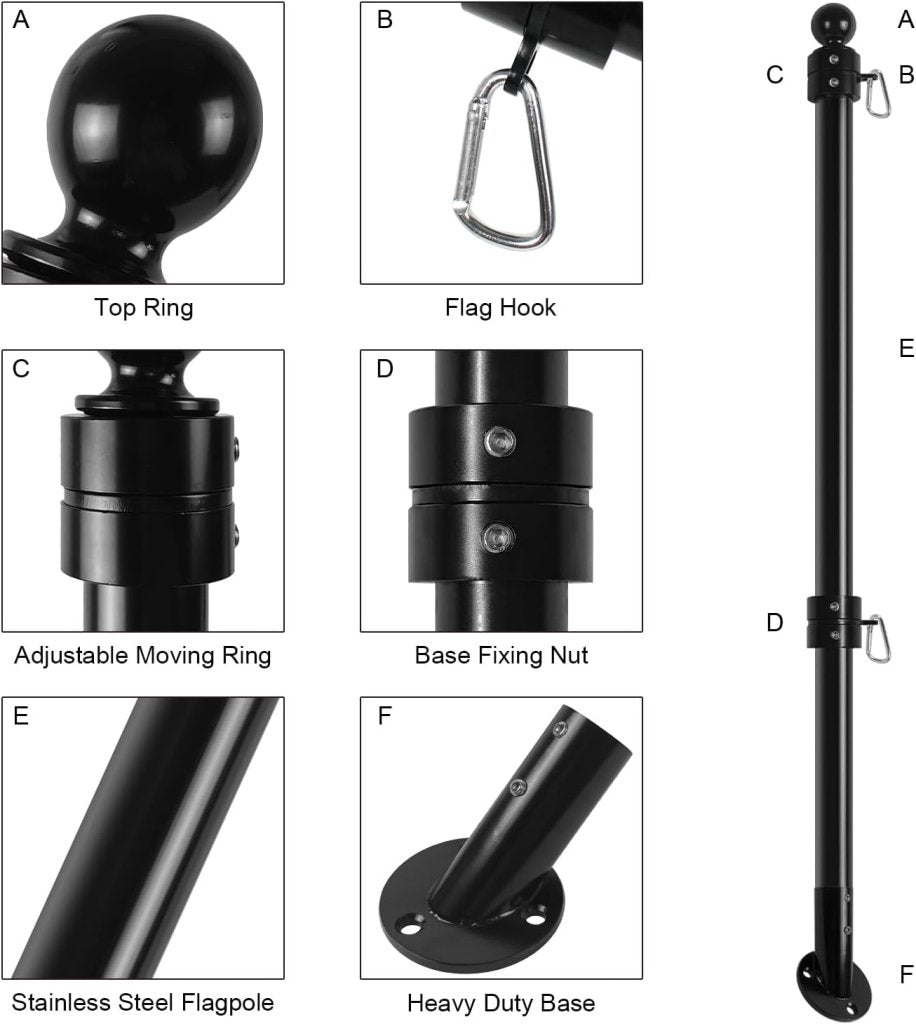 A

Top Ring

B

Flag Hook

C

Adjustable Moving Ring

D

Base Fixing Nut

E

Stainless Steel Flagpole

F

Heavy Duty Base

A

C

B

E

D

F