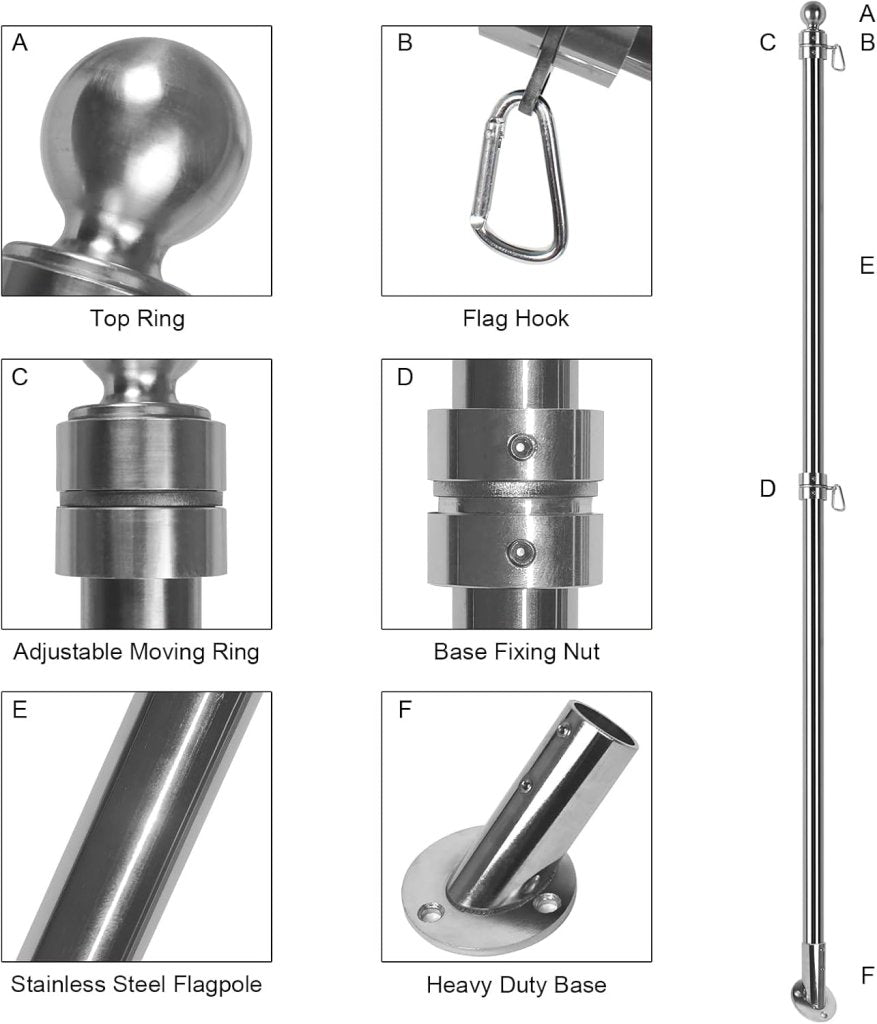 A

Top Ring

B

Flag Hook

C

Adjustable Moving Ring

D

Base Fixing Nut

E

Stainless Steel Flagpole

F

Heavy Duty Base

A
C B
E
D
F