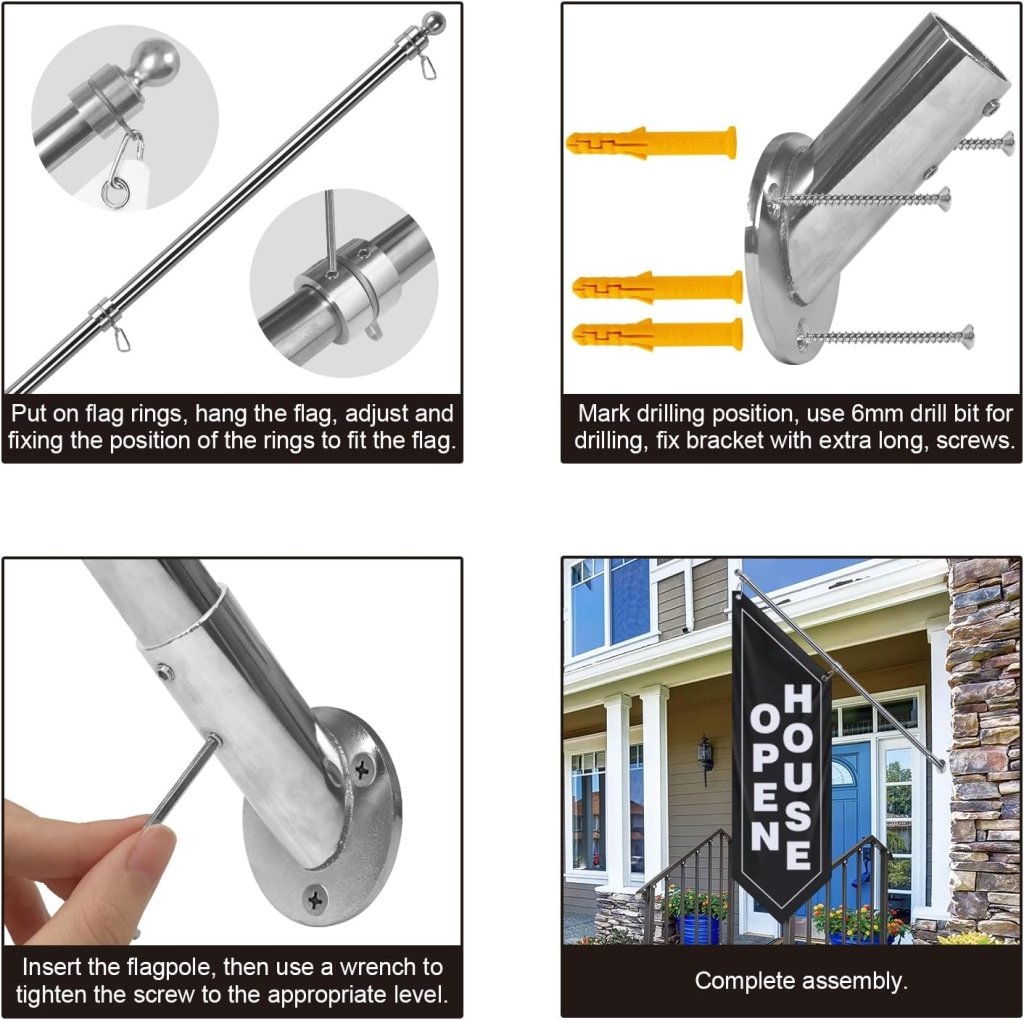 Put on flag rings, hang the flag, adjust and fixing the position of the rings to fit the flag.

Mark drilling position, use 6mm drill bit for drilling, fix bracket with extra long, screws.

Insert the flagpole, then use a wrench to tighten the screw to the appropriate level.

OPEN HOUSE

Complete assembly.