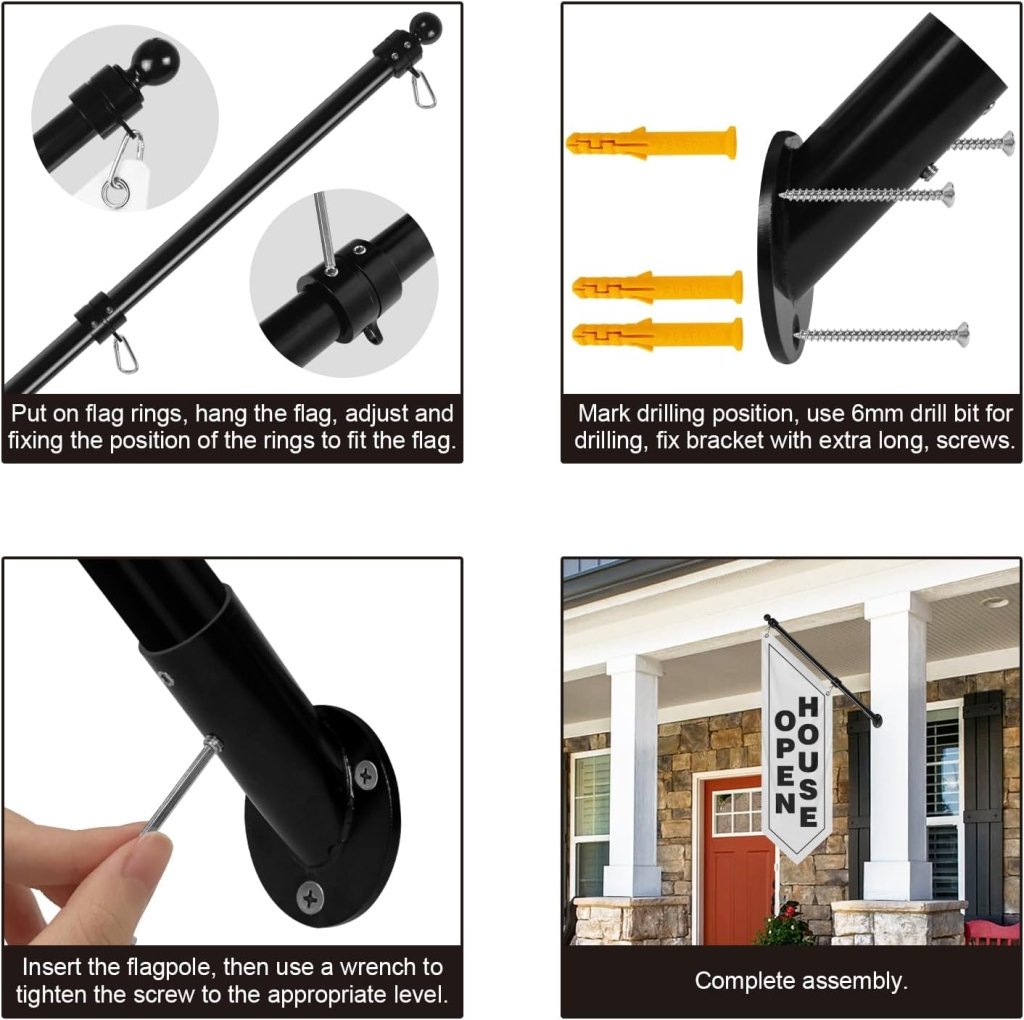 Put on flag rings, hang the flag, adjust and fixing the position of the rings to fit the flag.

Mark drilling position, use 6mm drill bit for drilling, fix bracket with extra long, screws.

Insert the flagpole, then use a wrench to tighten the screw to the appropriate level.

OPEN HOUSE

Complete assembly.