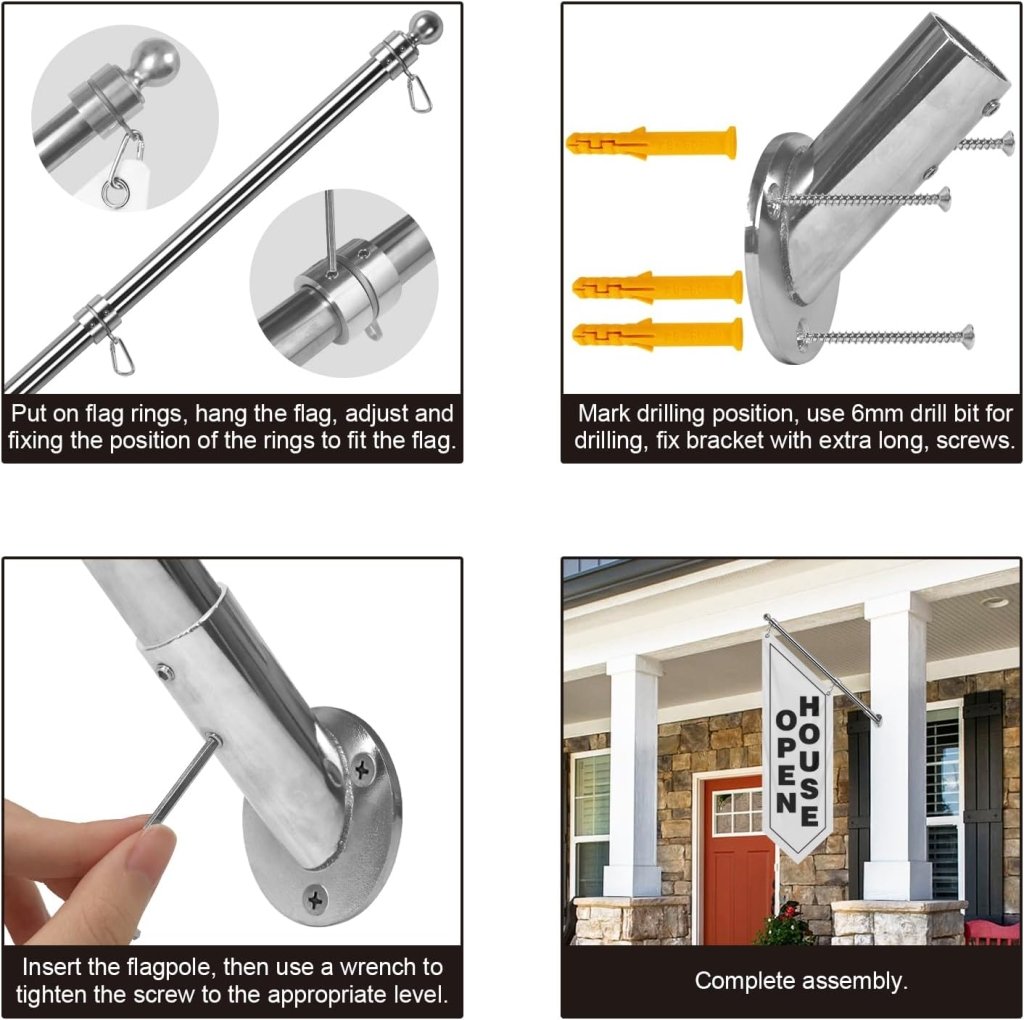 Put on flag rings, hang the flag, adjust and fixing the position of the rings to fit the flag.

Mark drilling position, use 6mm drill bit for drilling, fix bracket with extra long, screws.

Insert the flagpole, then use a wrench to tighten the screw to the appropriate level.

OPEN HOUSE

Complete assembly.