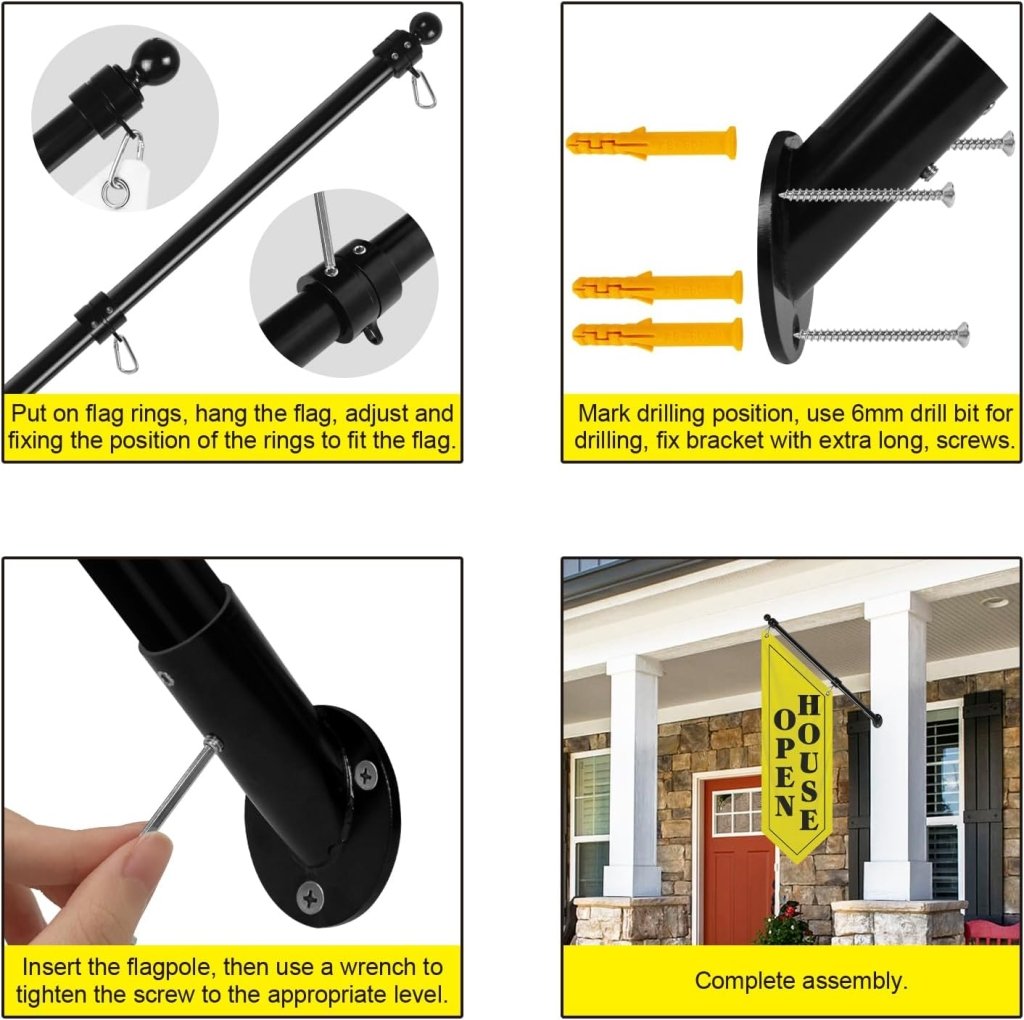 Put on flag rings, hang the flag, adjust and fixing the position of the rings to fit the flag.

Mark drilling position, use 6mm drill bit for drilling, fix bracket with extra long, screws.

Insert the flagpole, then use a wrench to tighten the screw to the appropriate level.

OPEN HOUSE

Complete assembly.