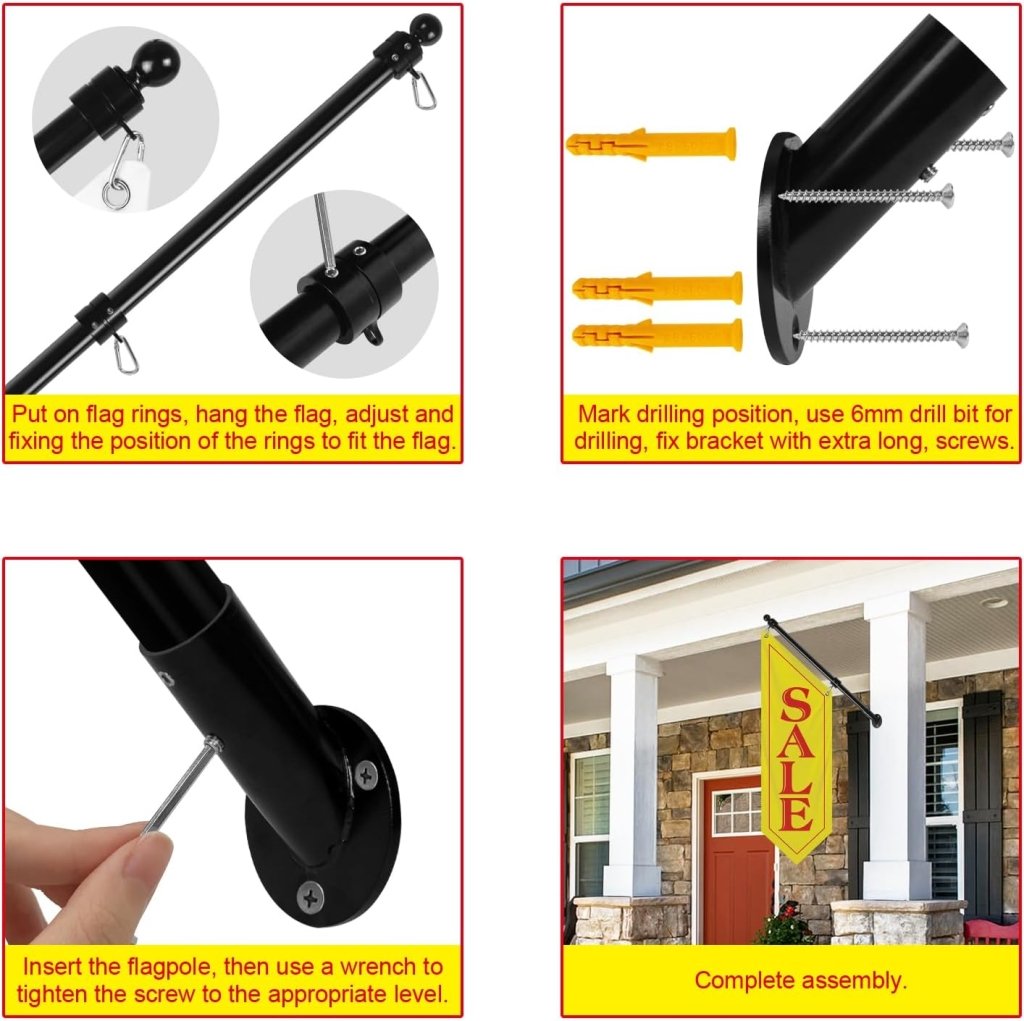 Put on flag rings, hang the flag, adjust and fixing the position of the rings to fit the flag.

Mark drilling position, use 6mm drill bit for drilling, fix bracket with extra long, screws.

Insert the flagpole, then use a wrench to tighten the screw to the appropriate level.

SALE

Complete assembly.