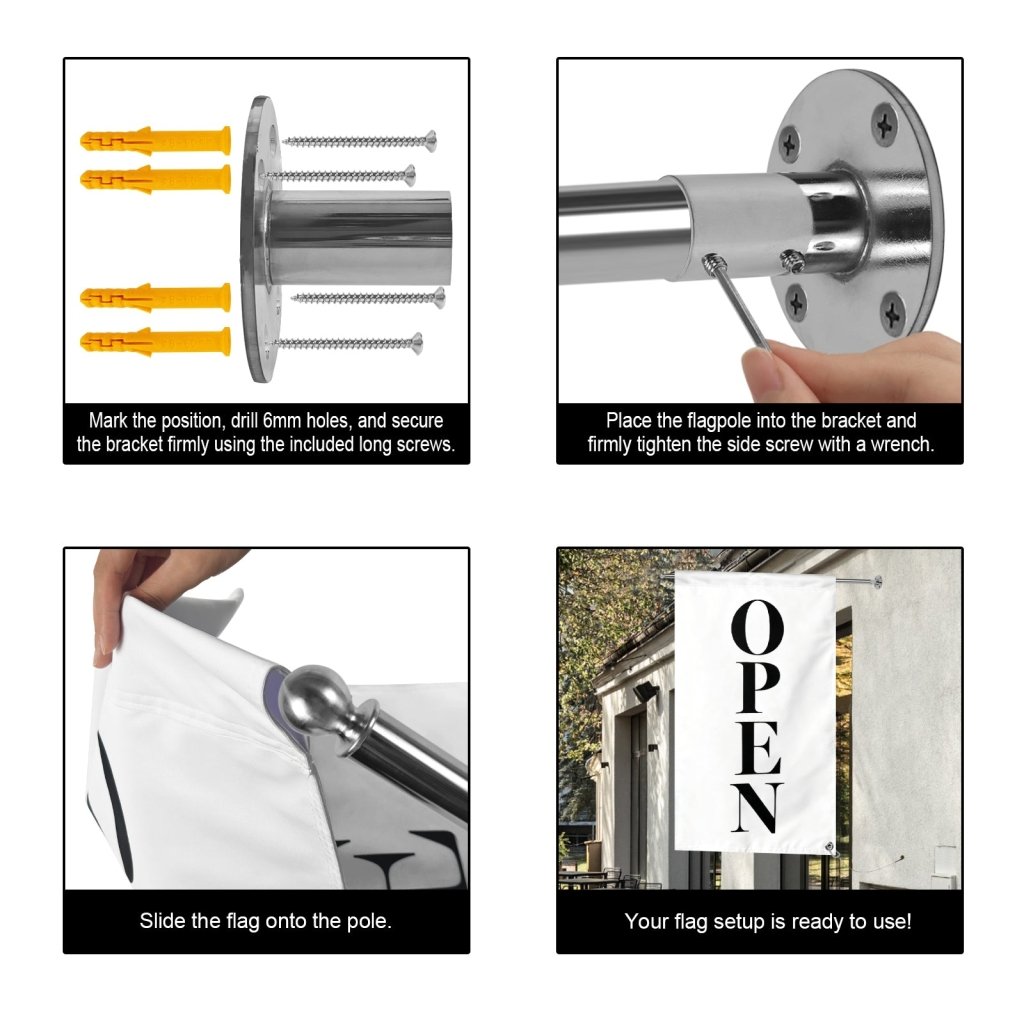 Mark the position, drill 6mm holes, and secure the bracket firmly using the included long screws.

Place the flagpole into the bracket and firmly tighten the side screw with a wrench.

Slide the flag onto the pole.

OPEN

Your flag setup is ready to use!