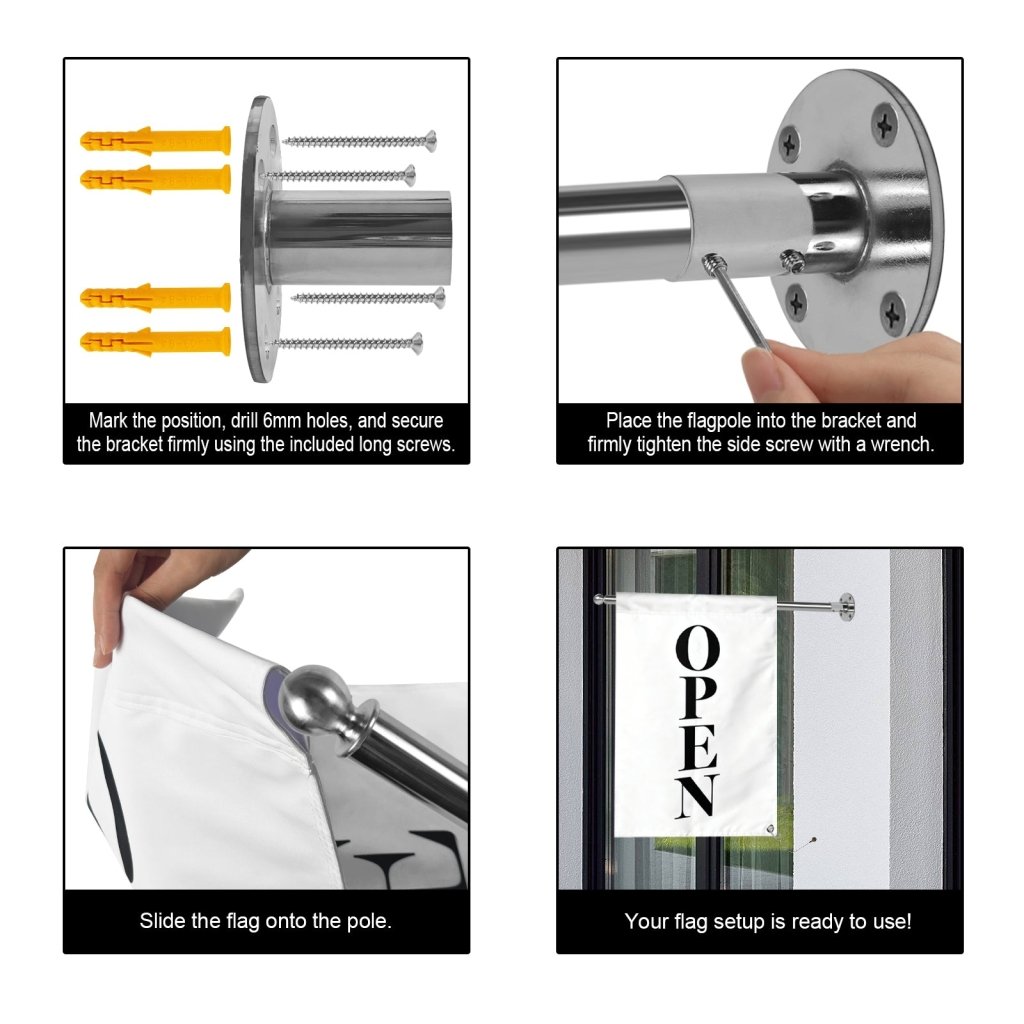 Mark the position, drill 6mm holes, and secure the bracket firmly using the included long screws.

Place the flagpole into the bracket and firmly tighten the side screw with a wrench.

Slide the flag onto the pole.

OPEN

Your flag setup is ready to use!