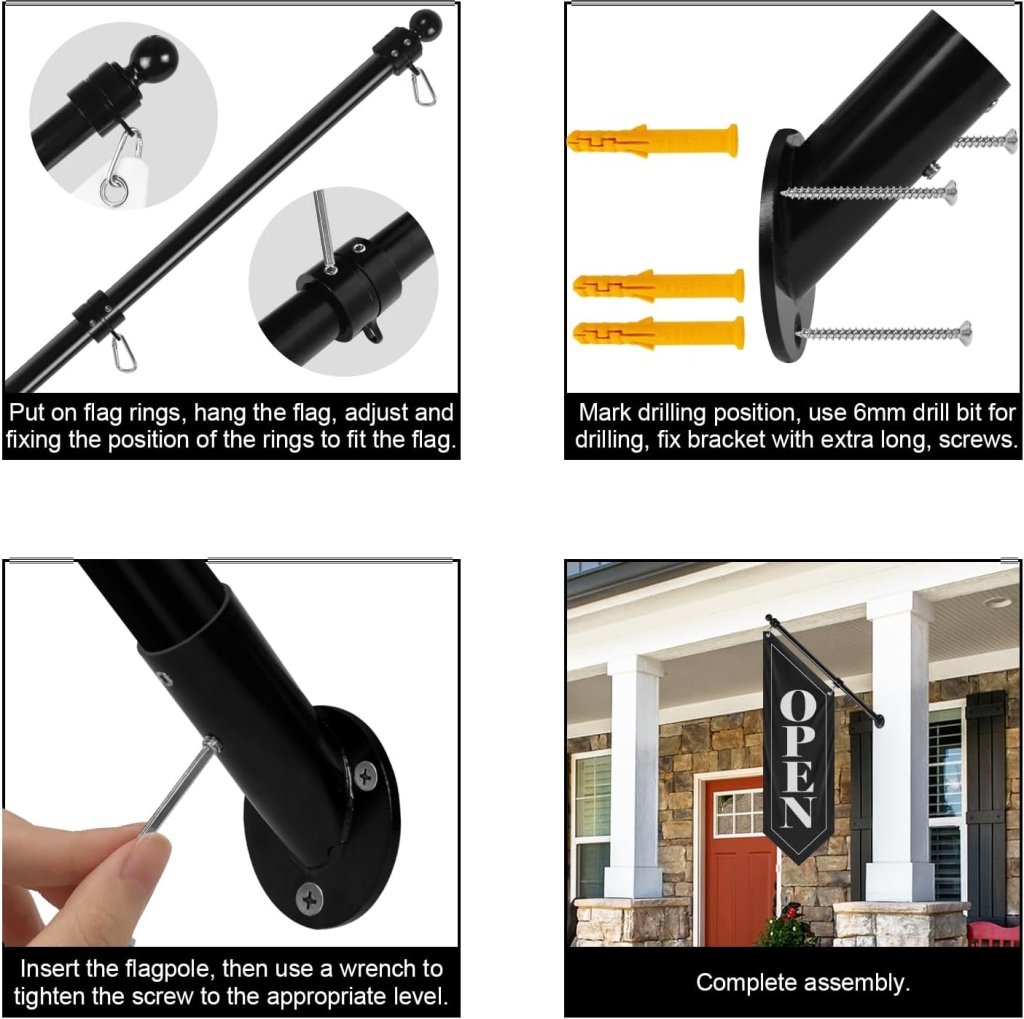 Put on flag rings, hang the flag, adjust and fixing the position of the rings to fit the flag.

Mark drilling position, use 6mm drill bit for drilling, fix bracket with extra long, screws.

Insert the flagpole, then use a wrench to tighten the screw to the appropriate level.

OPEN

Complete assembly.