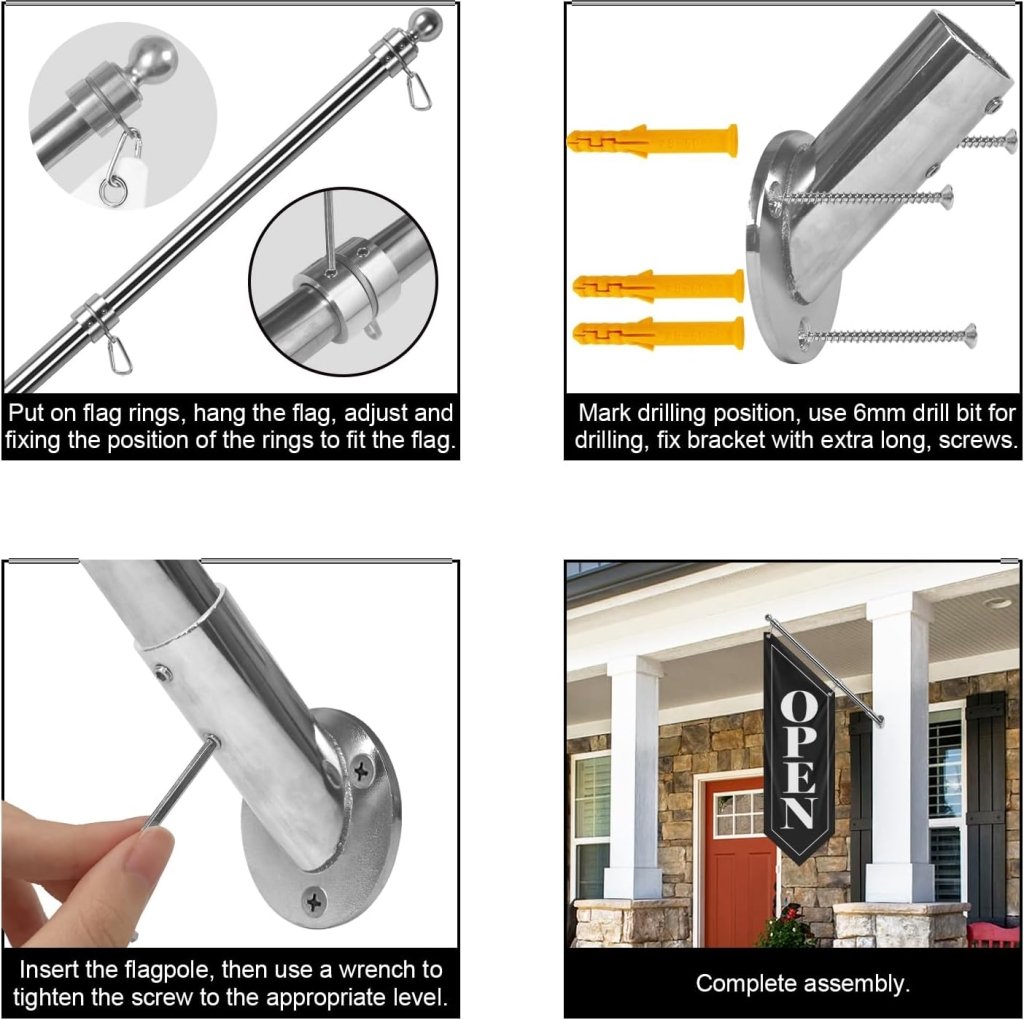 Put on flag rings, hang the flag, adjust and fixing the position of the rings to fit the flag.

Mark drilling position, use 6mm drill bit for drilling, fix bracket with extra long, screws.

Insert the flagpole, then use a wrench to tighten the screw to the appropriate level.

OPEN

Complete assembly.