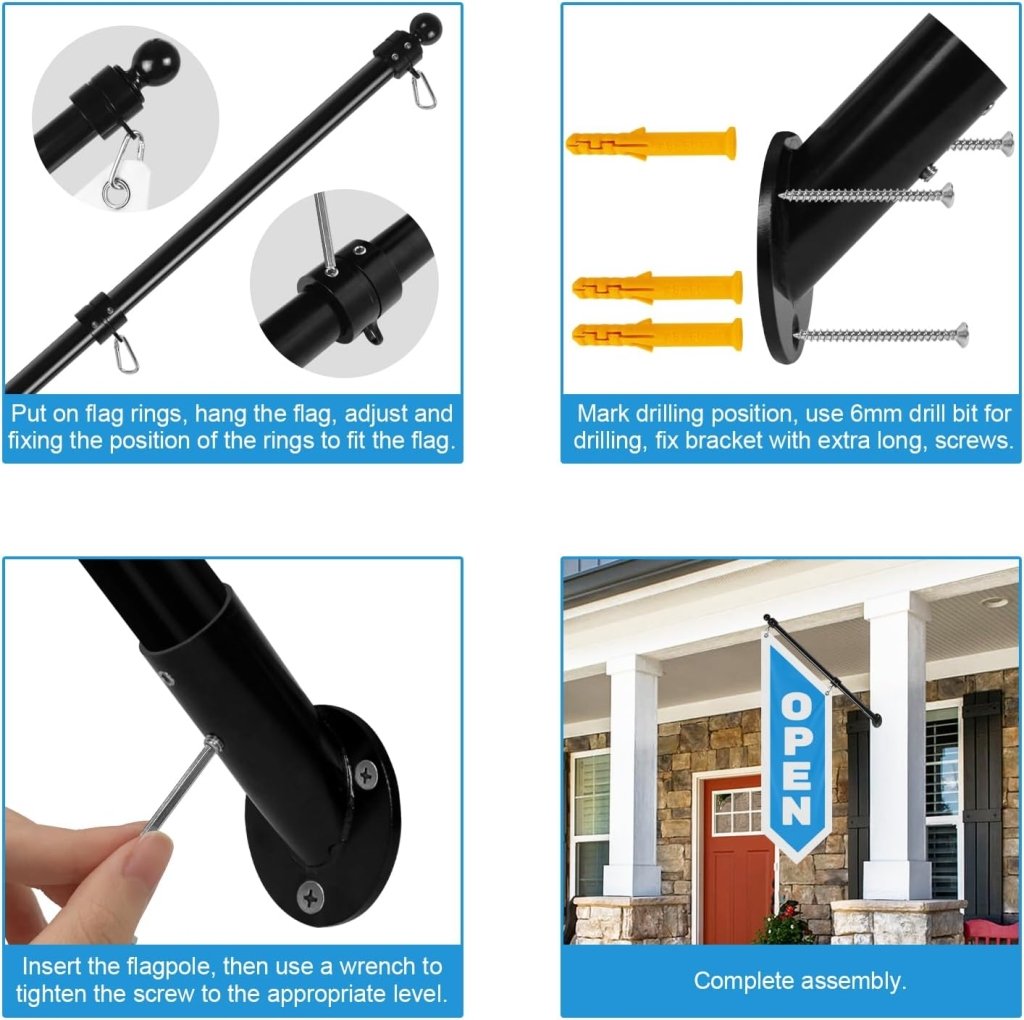 Put on flag rings, hang the flag, adjust and fixing the position of the rings to fit the flag.

Mark drilling position, use 6mm drill bit for drilling, fix bracket with extra long, screws.

Insert the flagpole, then use a wrench to tighten the screw to the appropriate level.

OPEN

Complete assembly.