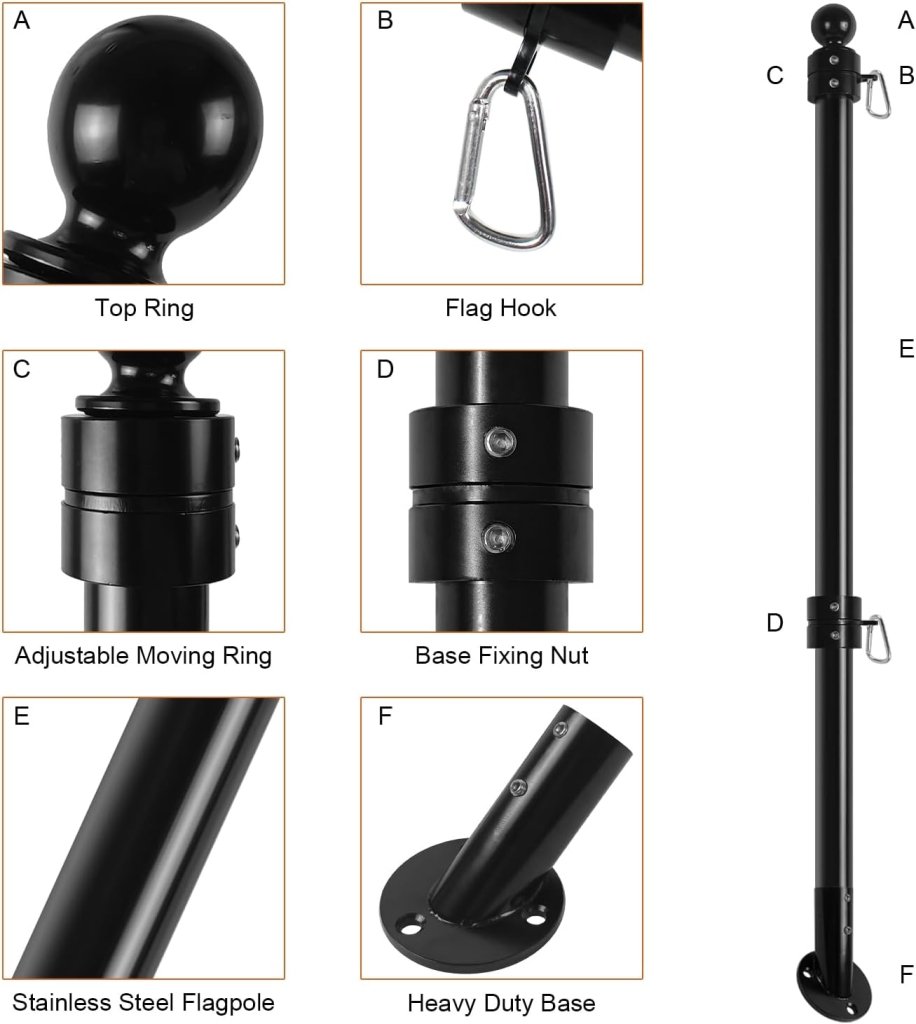 A

Top Ring

B

Flag Hook

C

Adjustable Moving Ring

D

Base Fixing Nut

E

Stainless Steel Flagpole

F

Heavy Duty Base

A

C

B

E

D

F