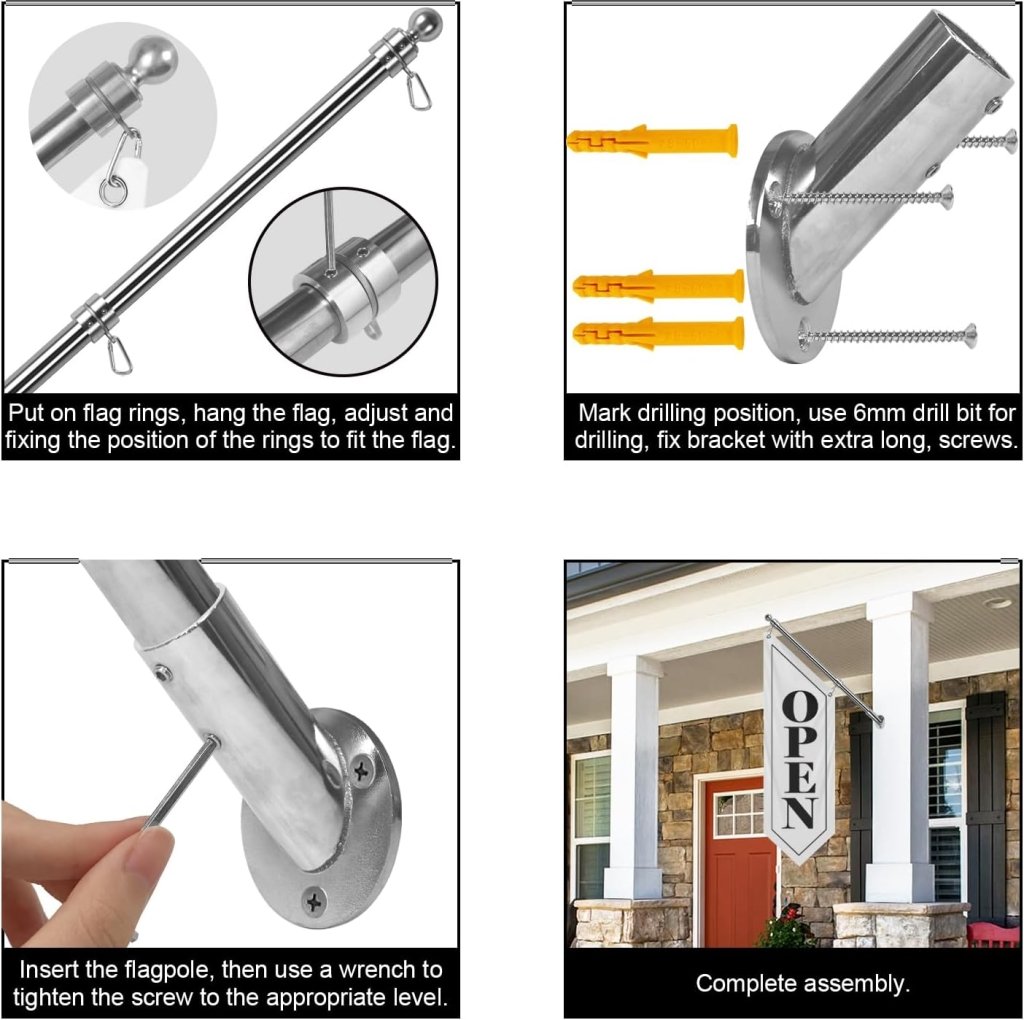 Put on flag rings, hang the flag, adjust and fixing the position of the rings to fit the flag.

Mark drilling position, use 6mm drill bit for drilling, fix bracket with extra long, screws.

Insert the flagpole, then use a wrench to tighten the screw to the appropriate level.

OPEN

Complete assembly.